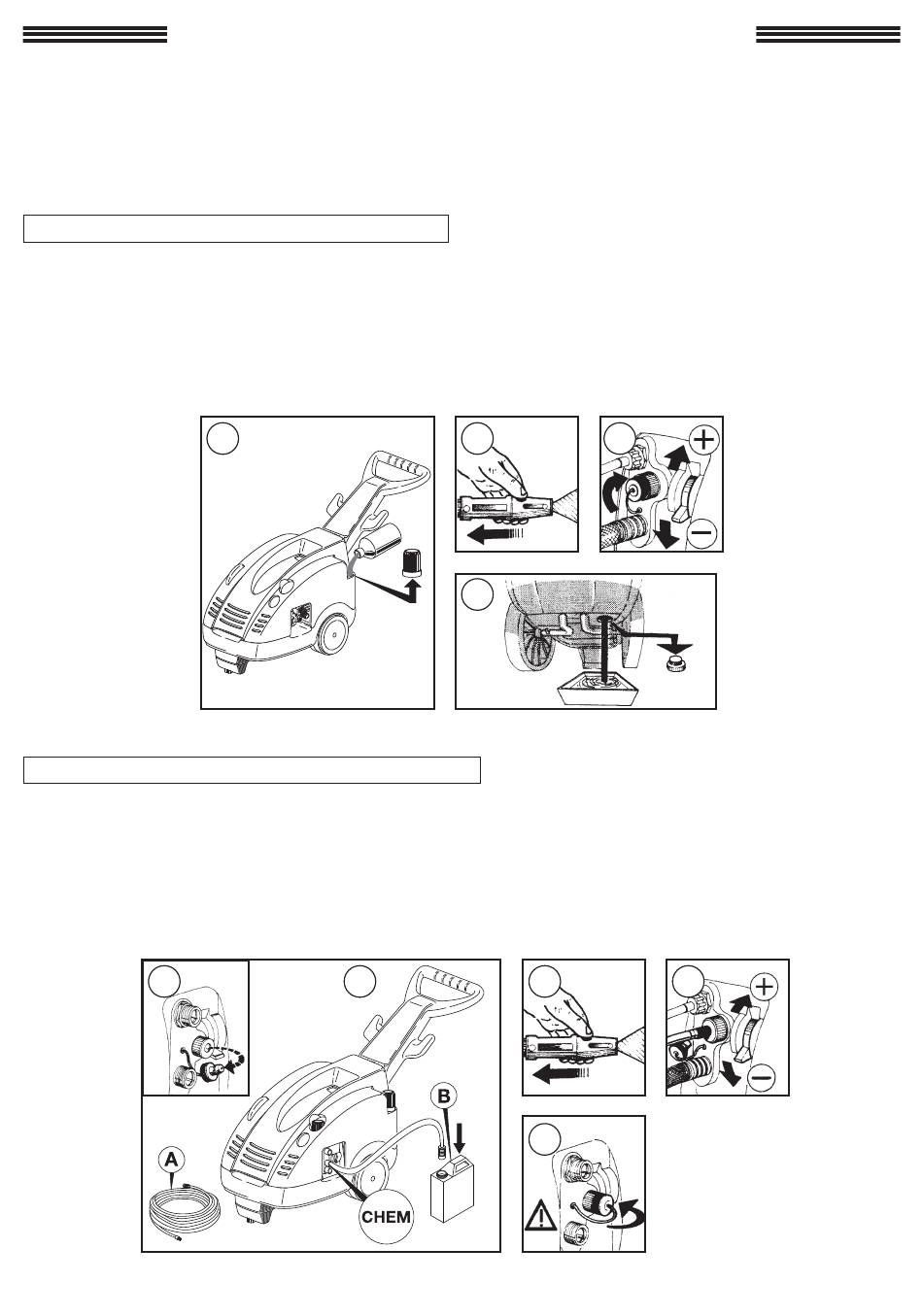 A

B

CHEM