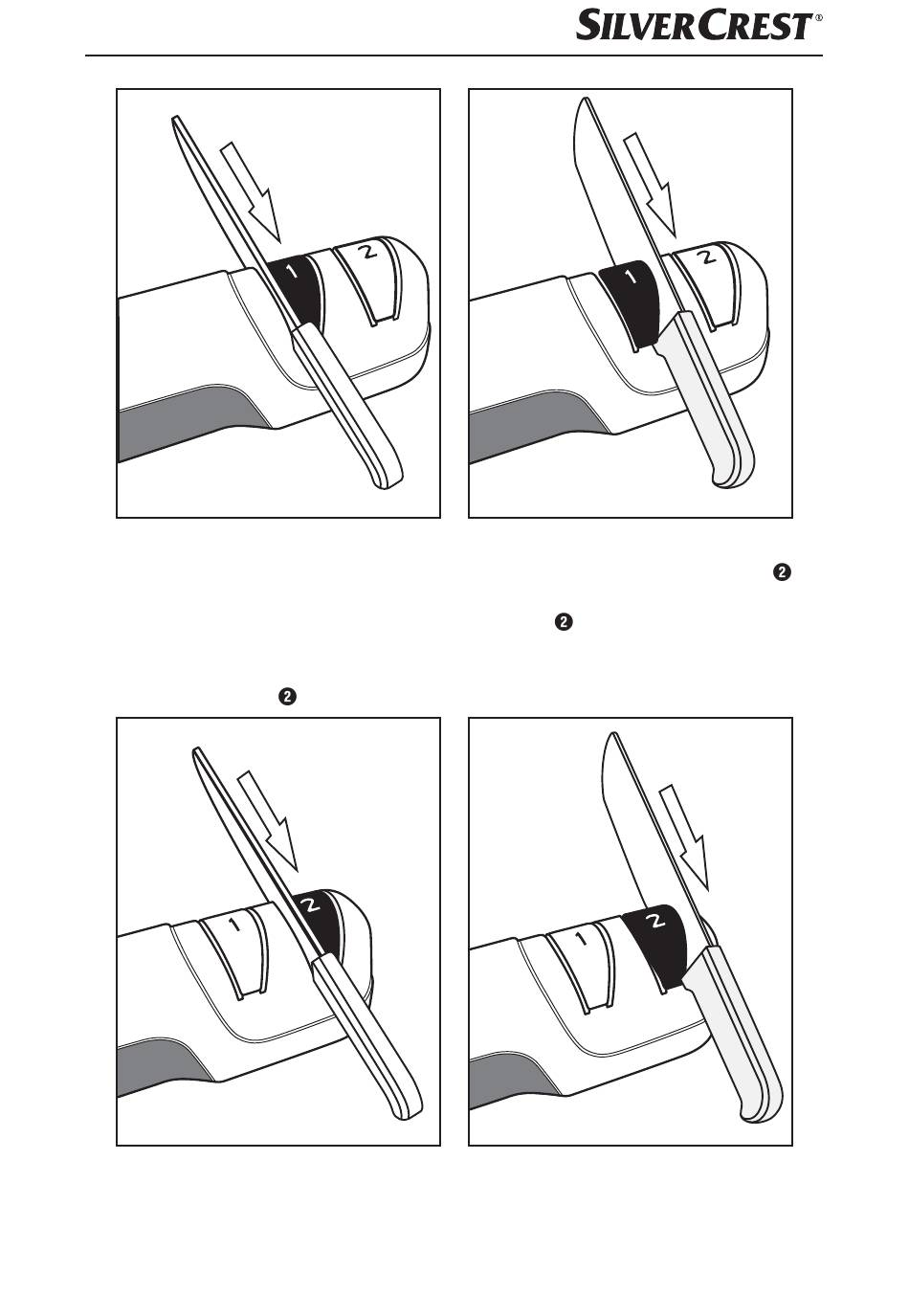 SILVERCREST®

1 2

1 2

❷

❷

❷

1 2

1 2