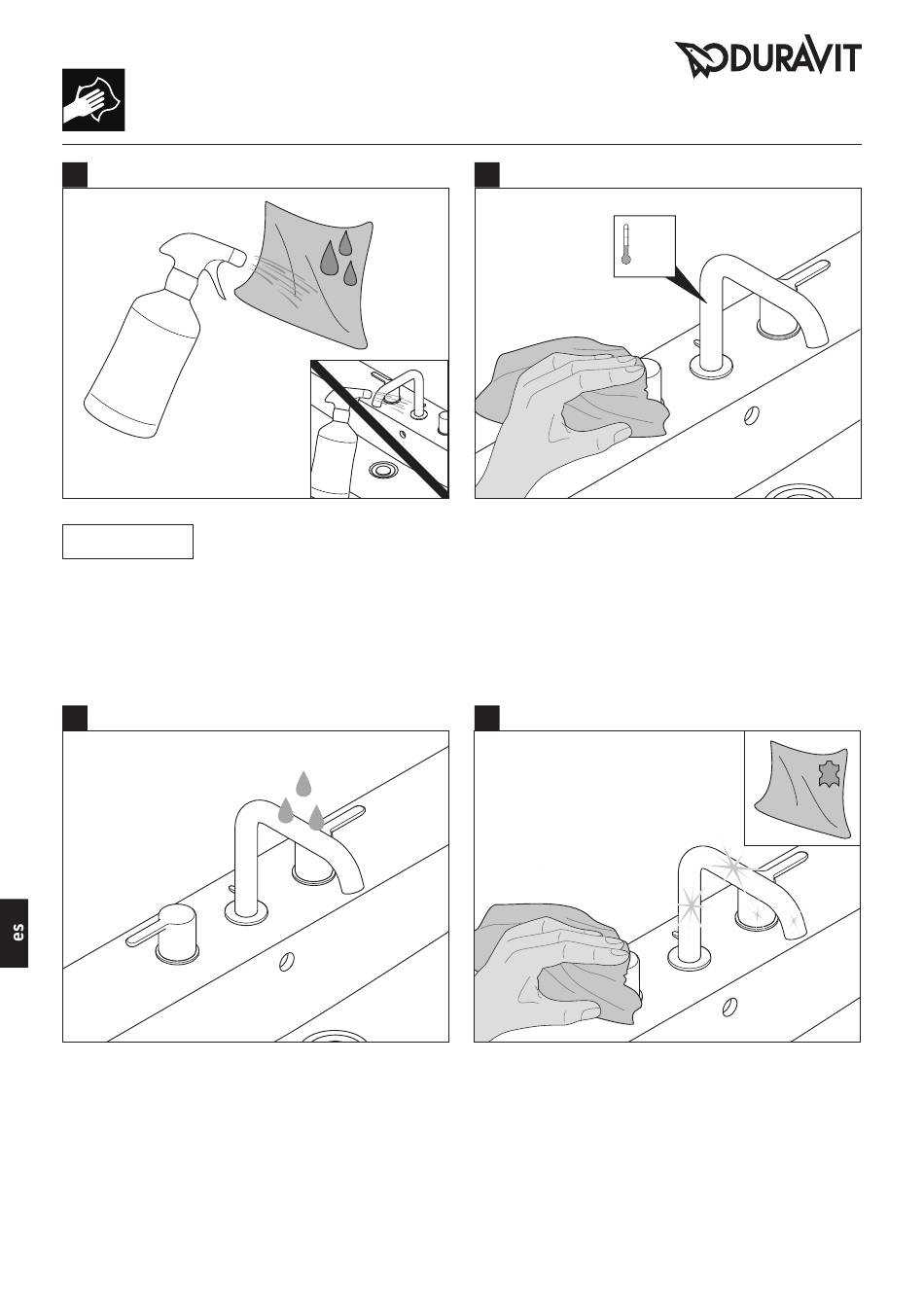 DURAVIT

es