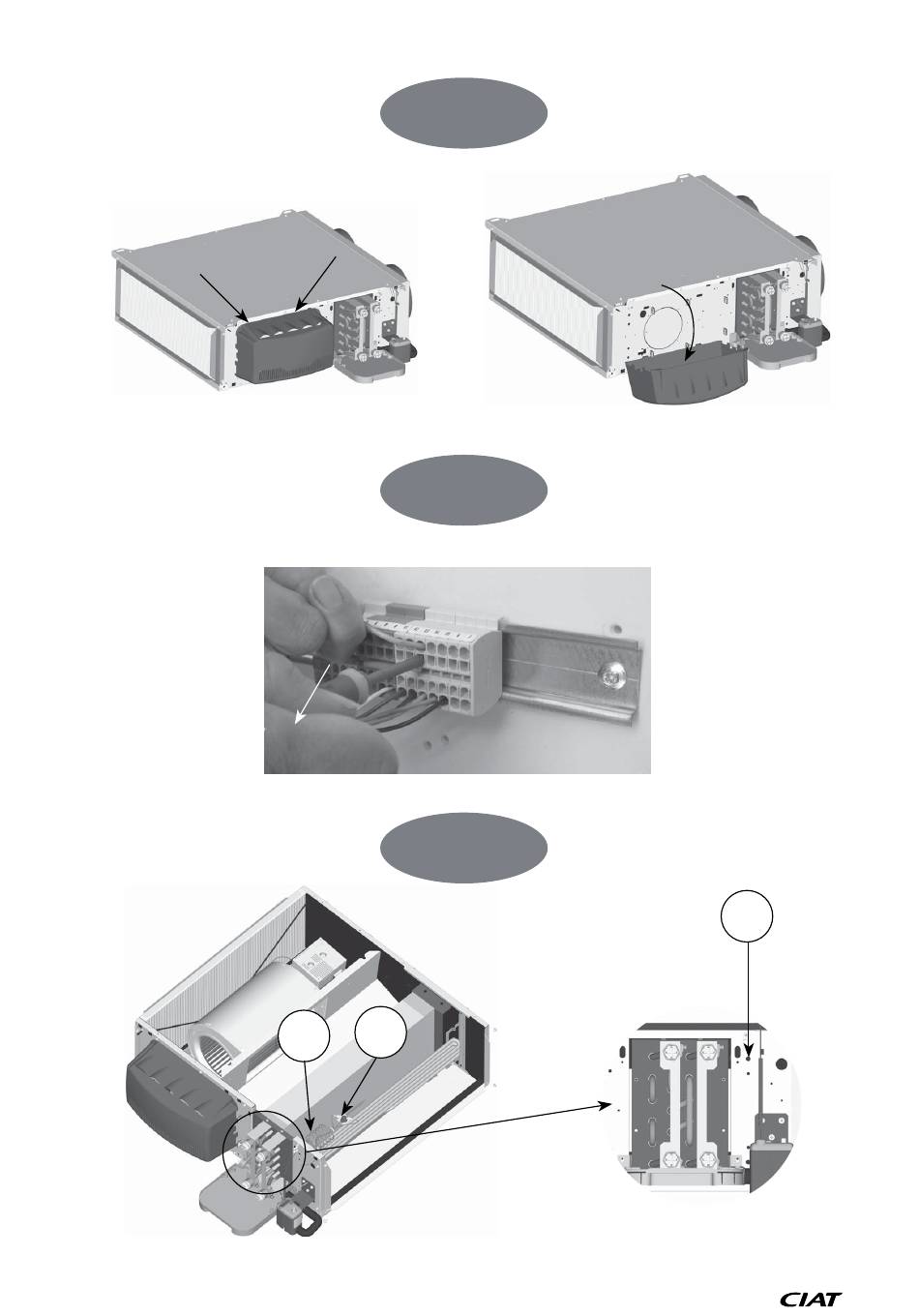 CIAT