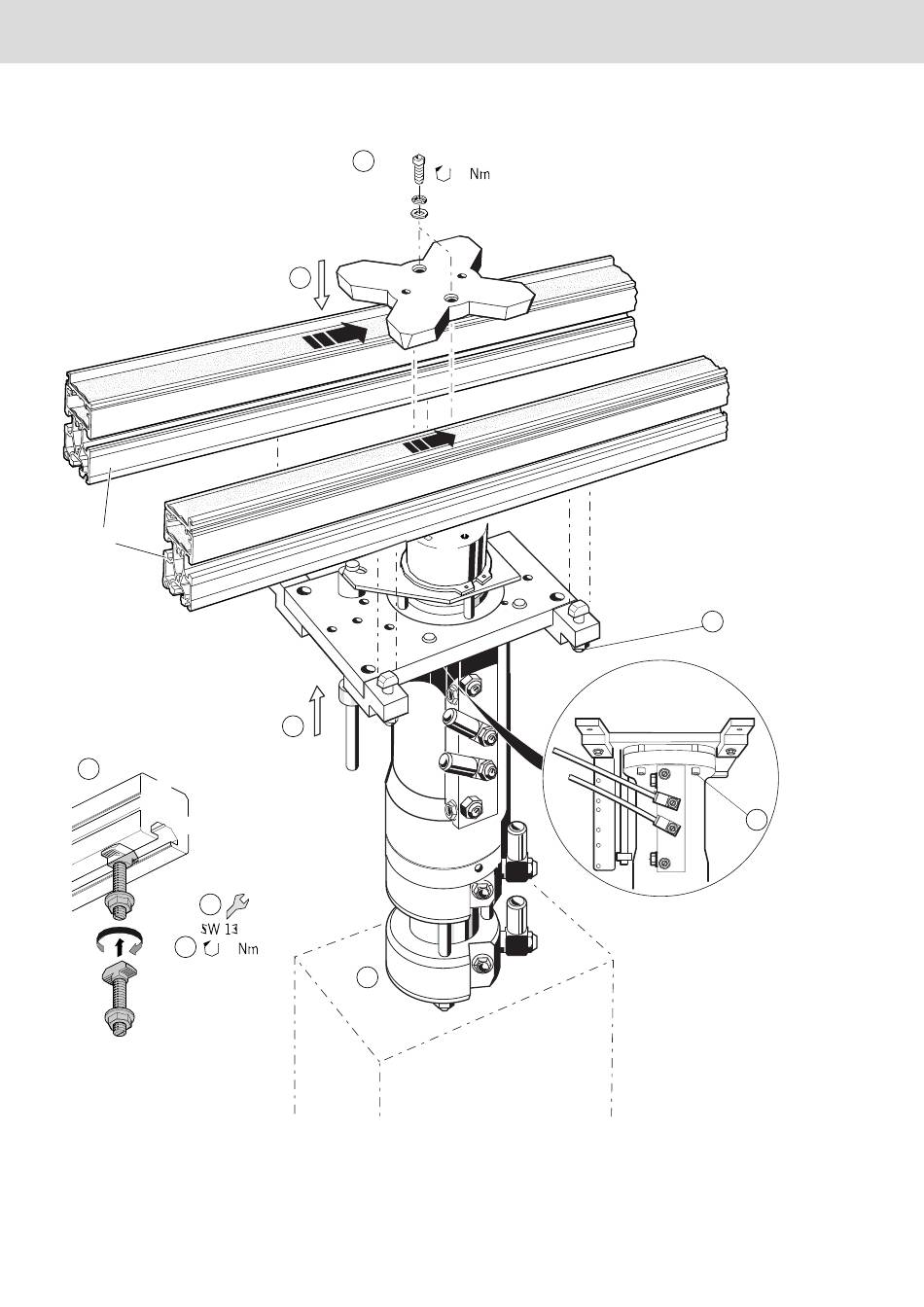 Nm

SW 13

Nm