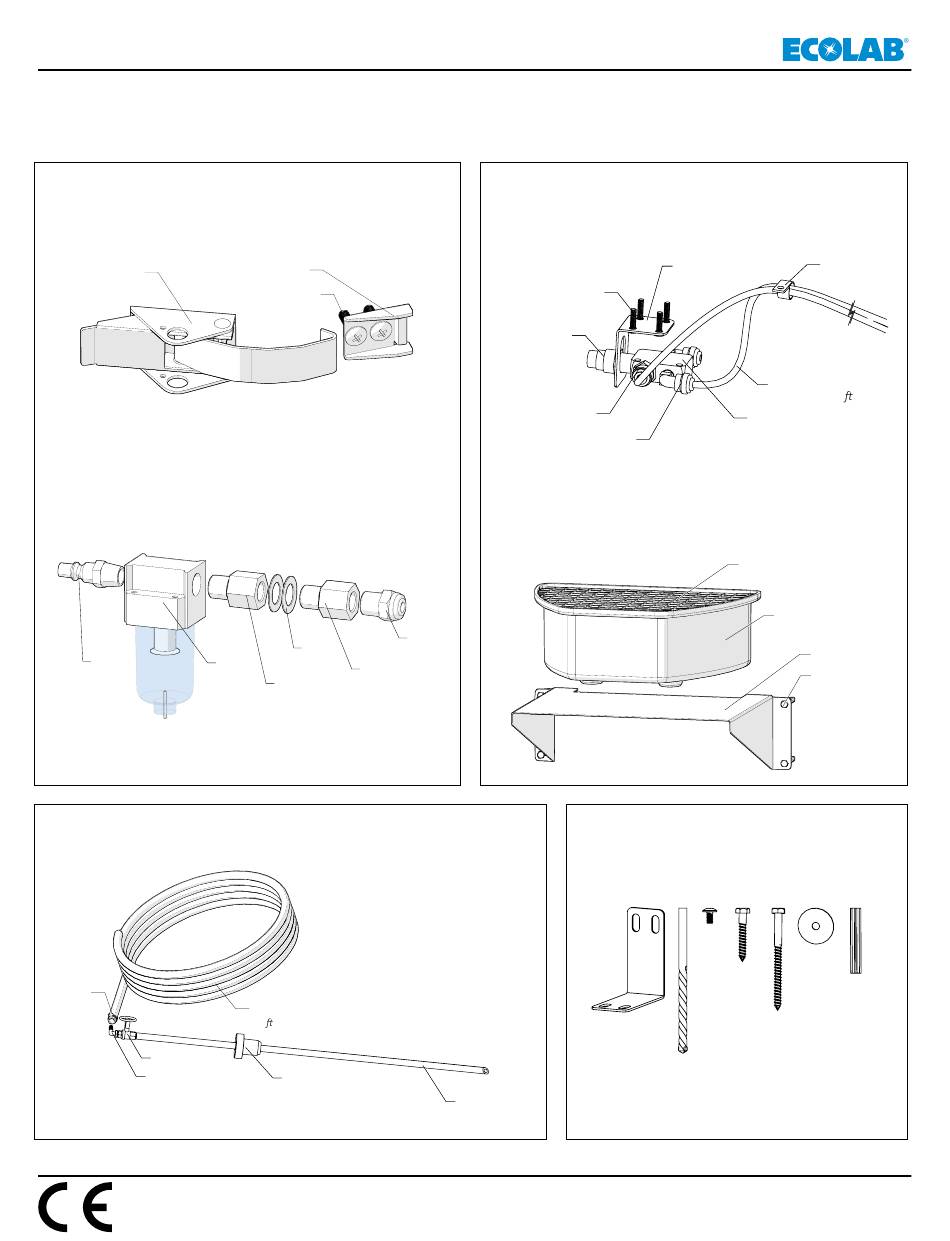 ECOLAB®

ft

ft