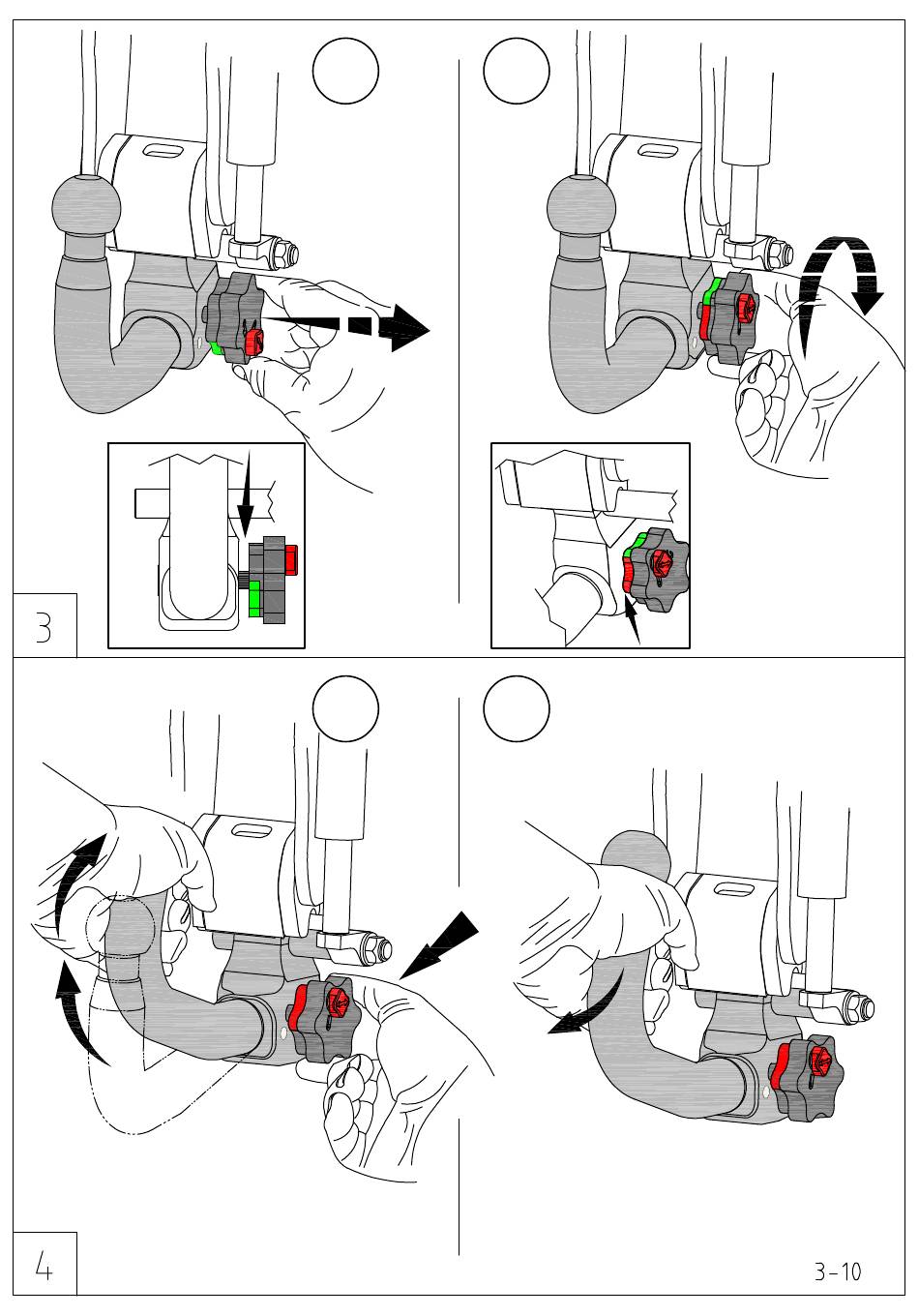 3

4

3-10