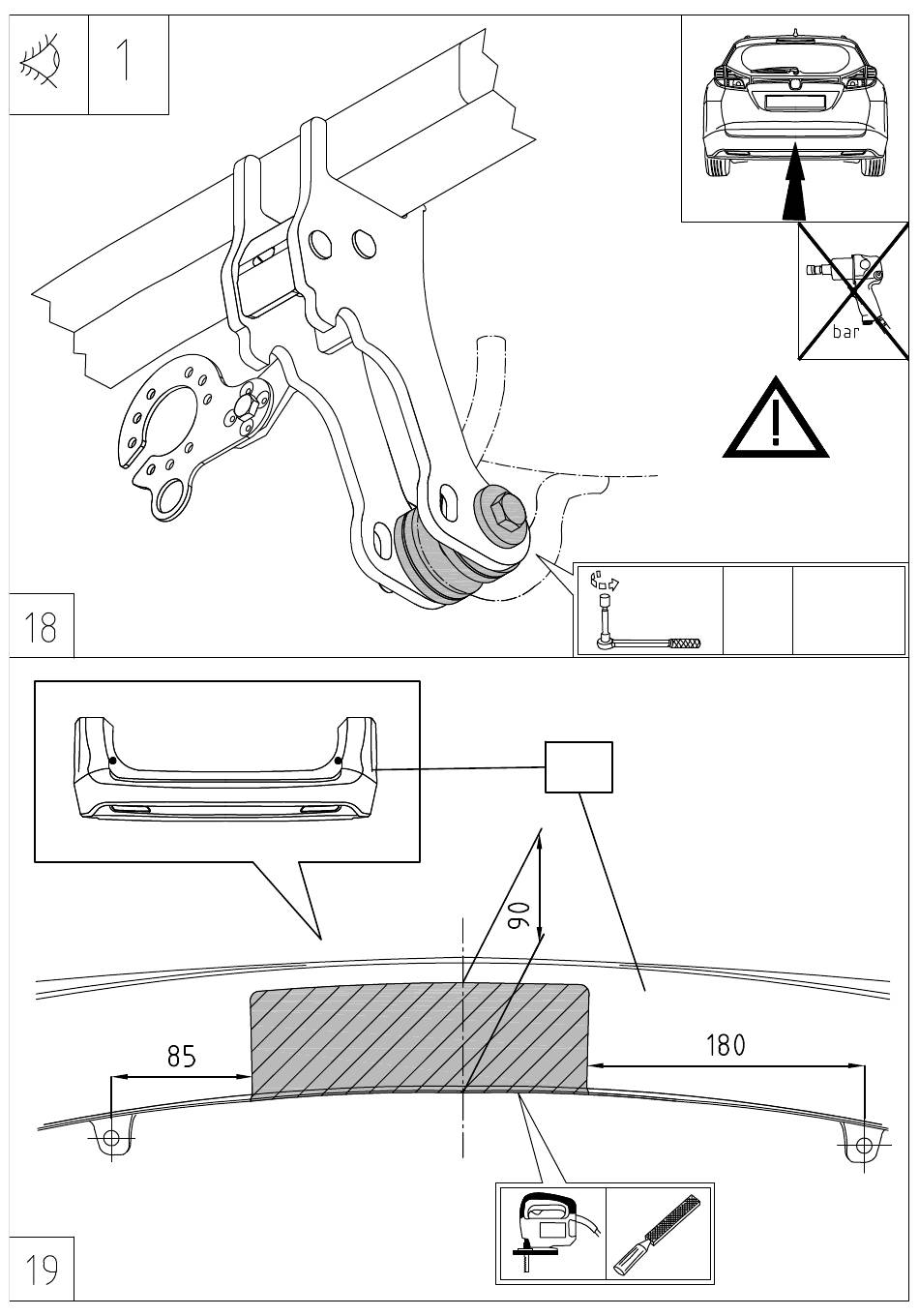 1

bar

18

90

85

180

19