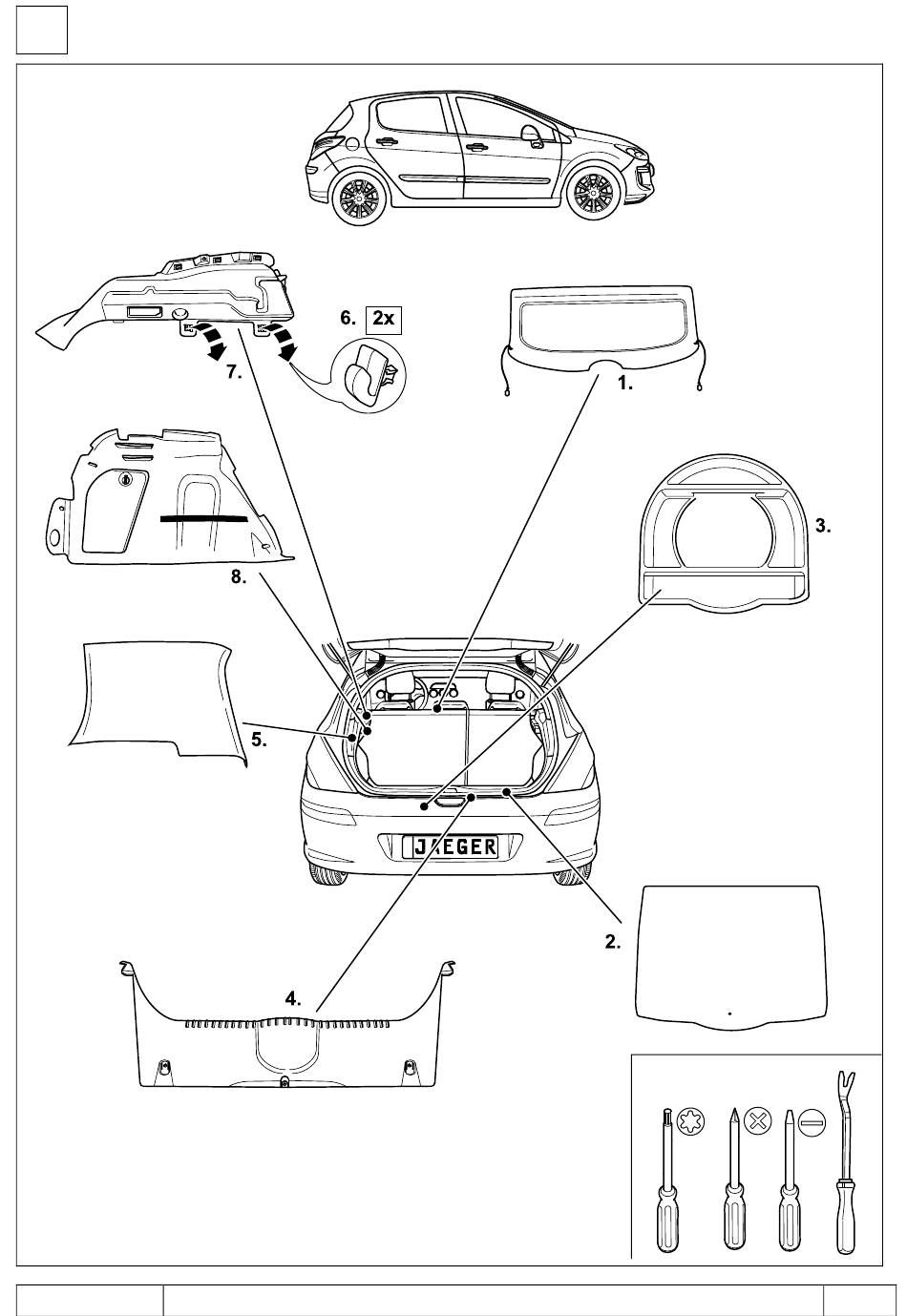 6. 2x

7.

1.

3.

8.

5.

JAEGER

2.

4.