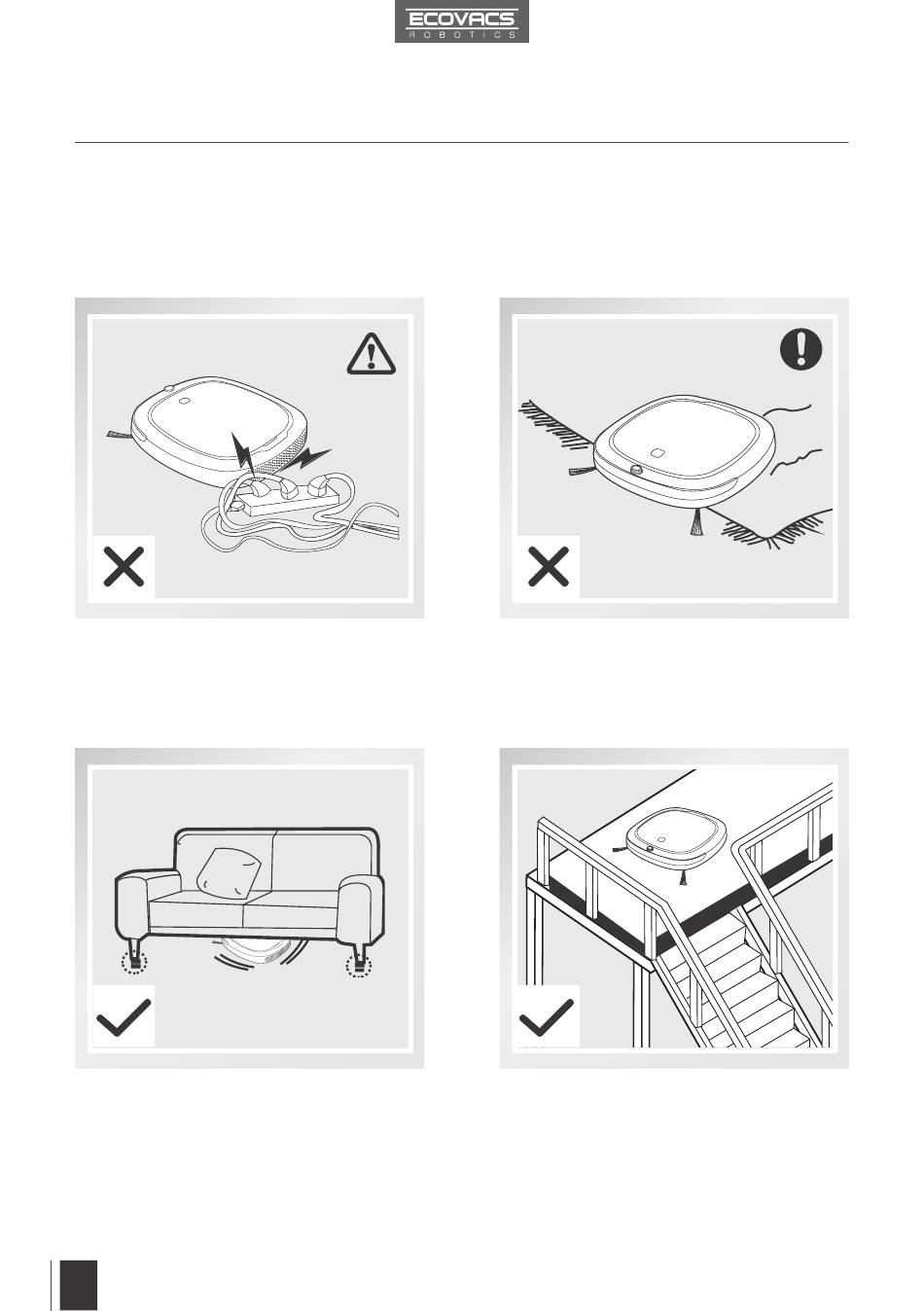 ECOVACS
ROBOTICS