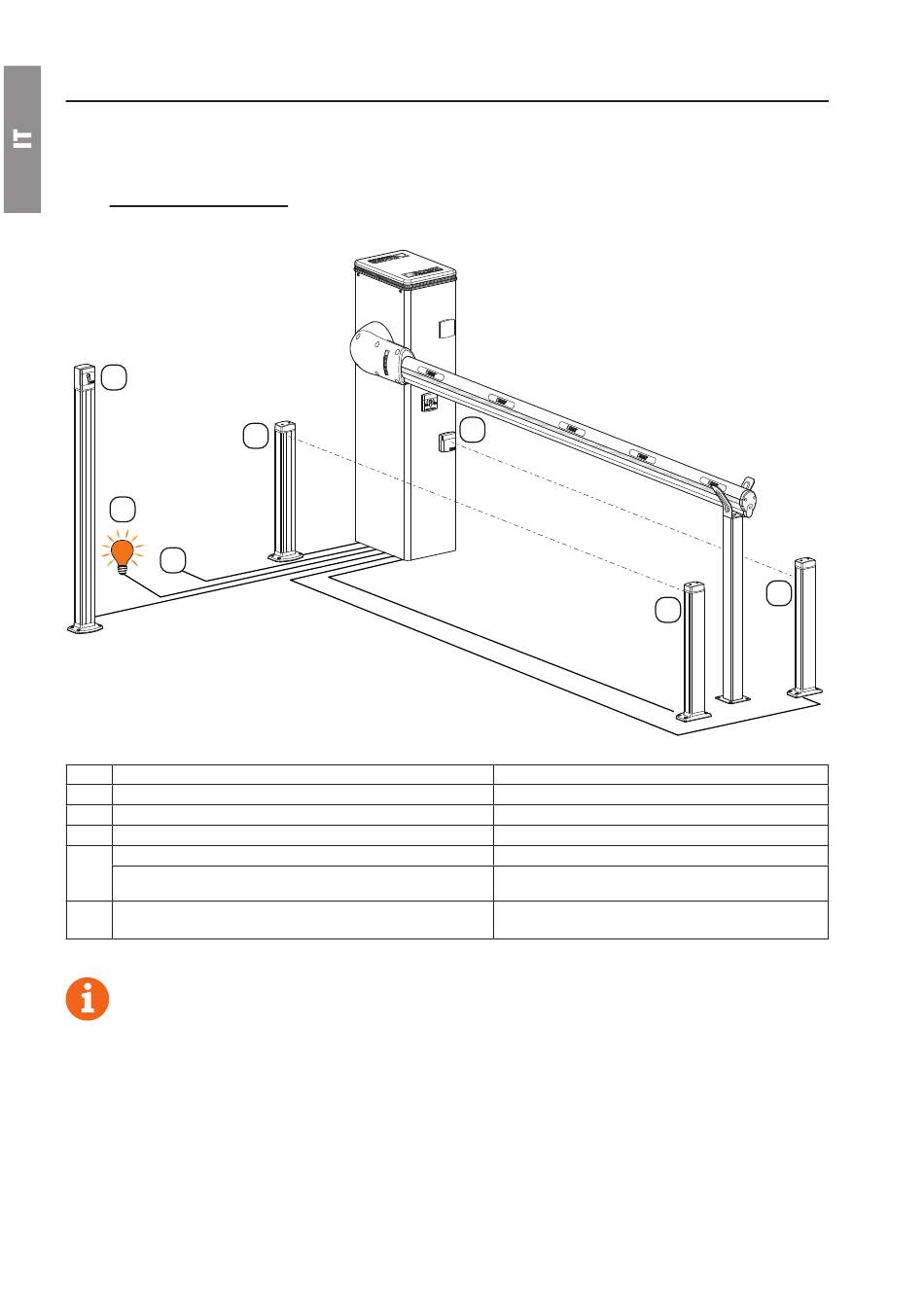 IT