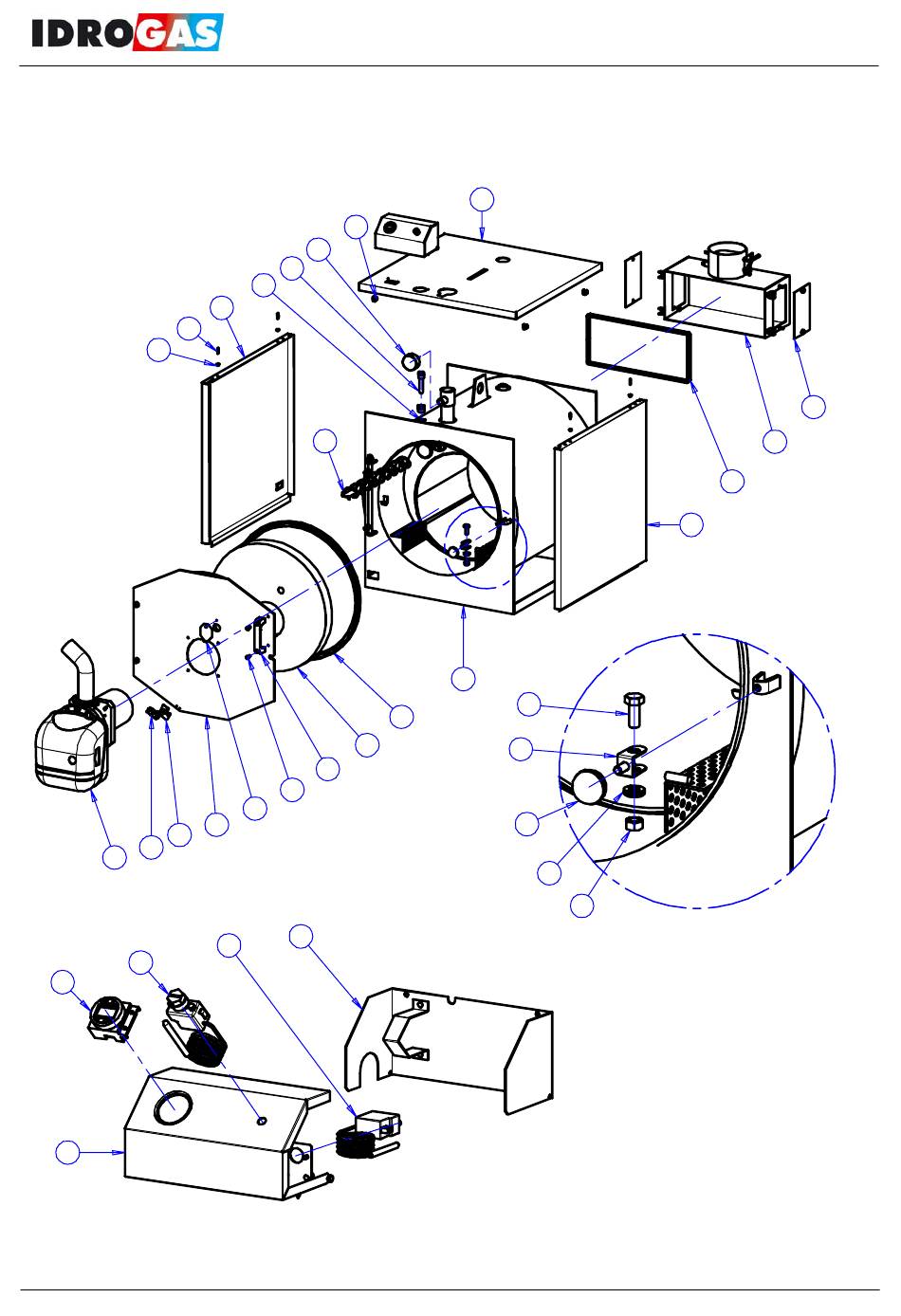 IDROGAS