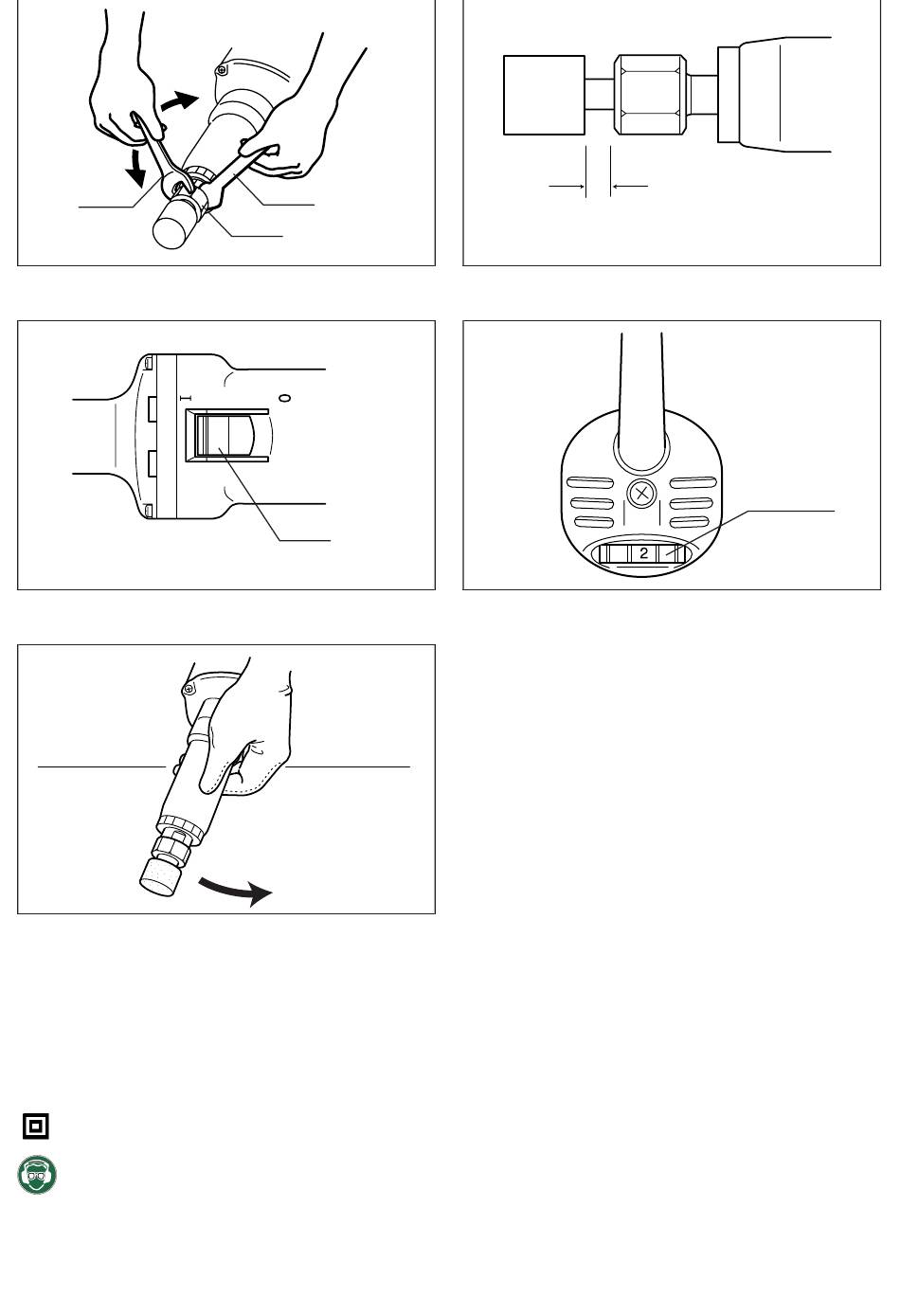 I

O

2