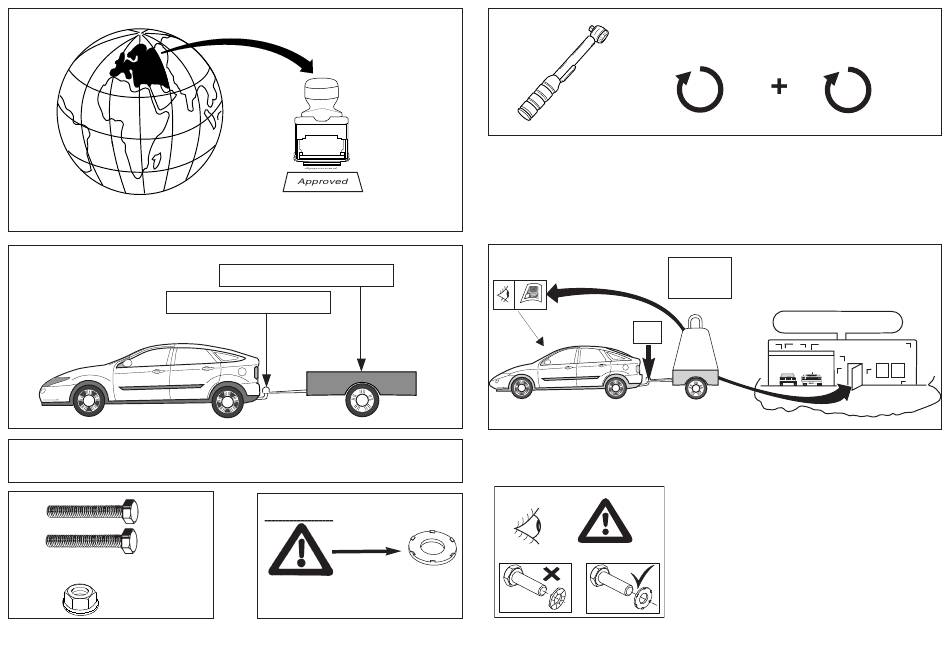 Approved

+