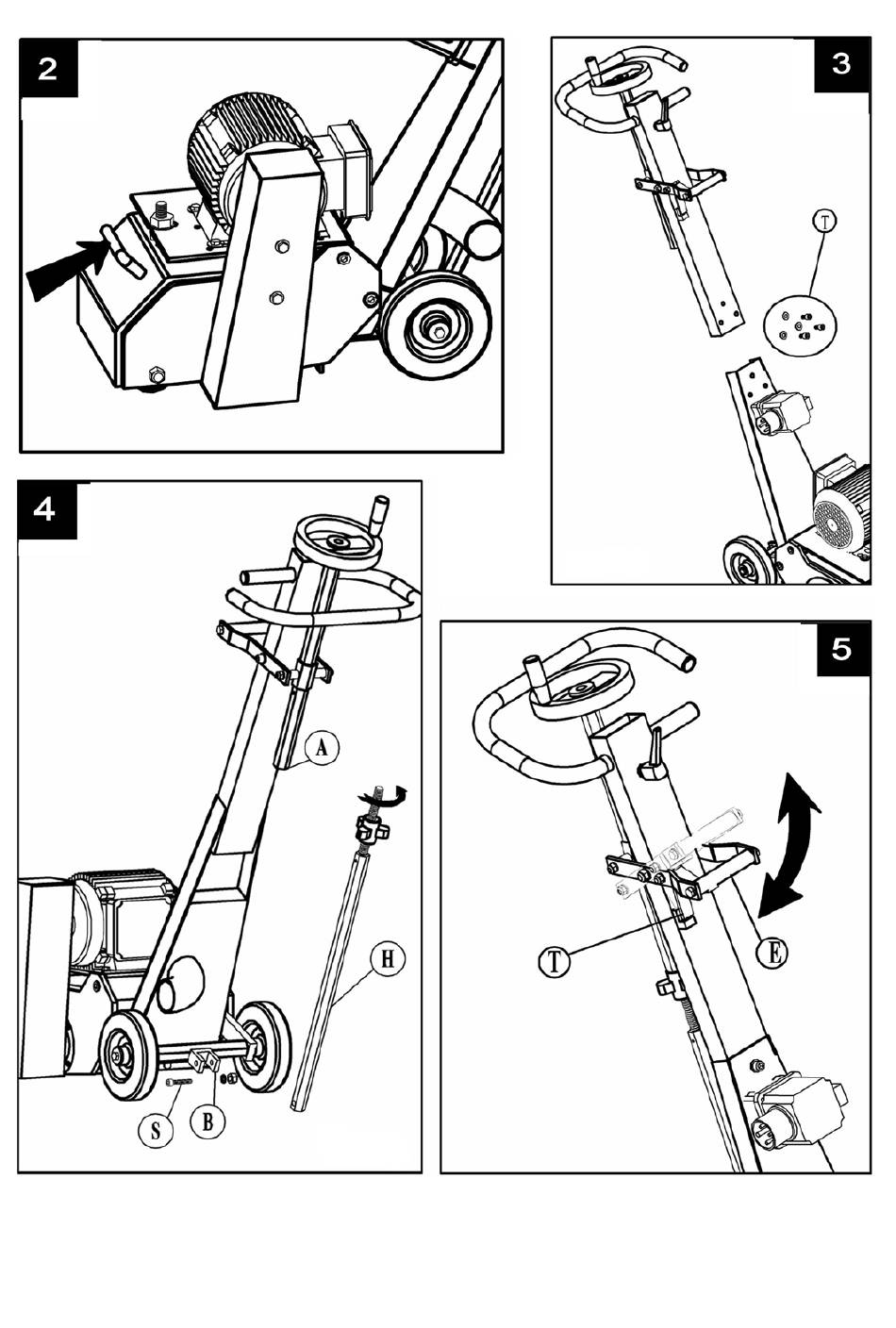 2

3

T

4

A

H

S

B

5

T

E