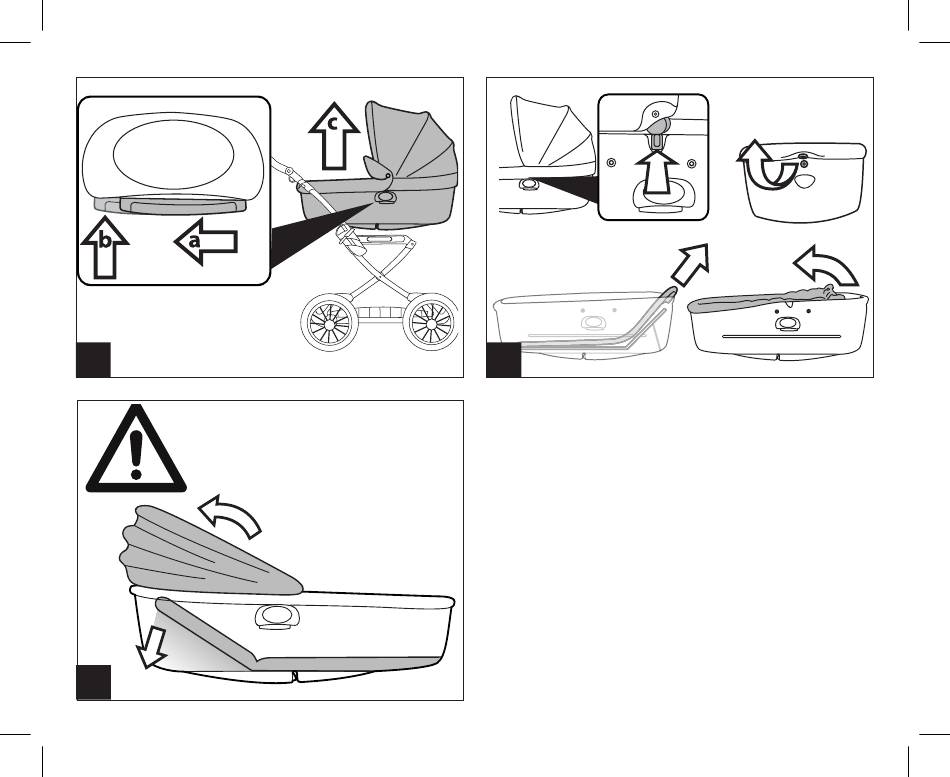 b
a
c