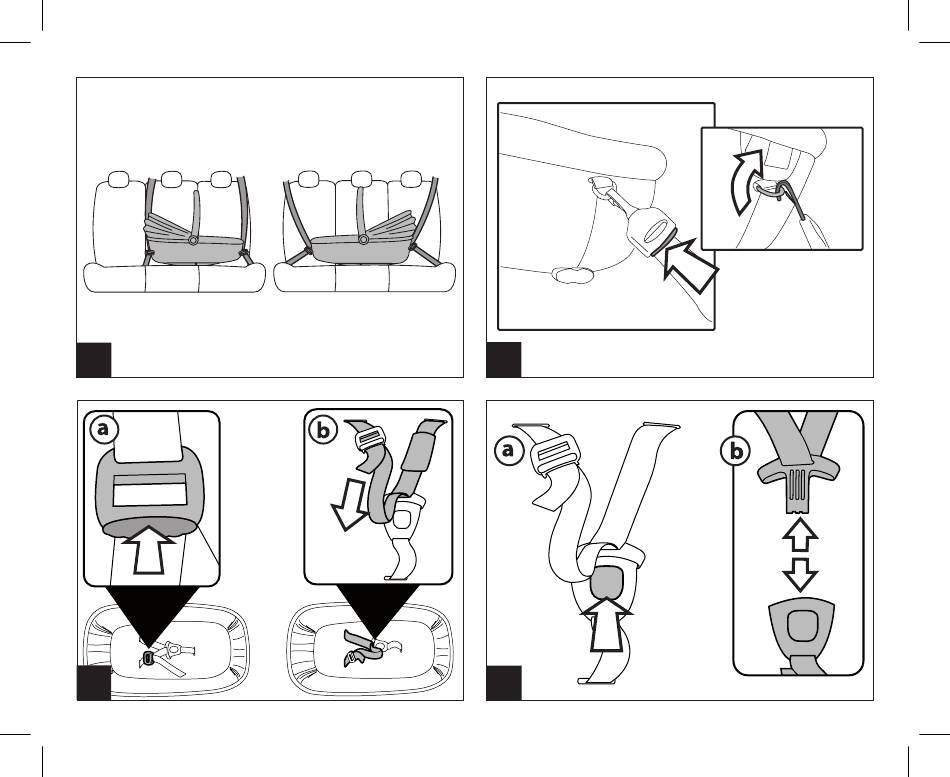 a

b

a

b