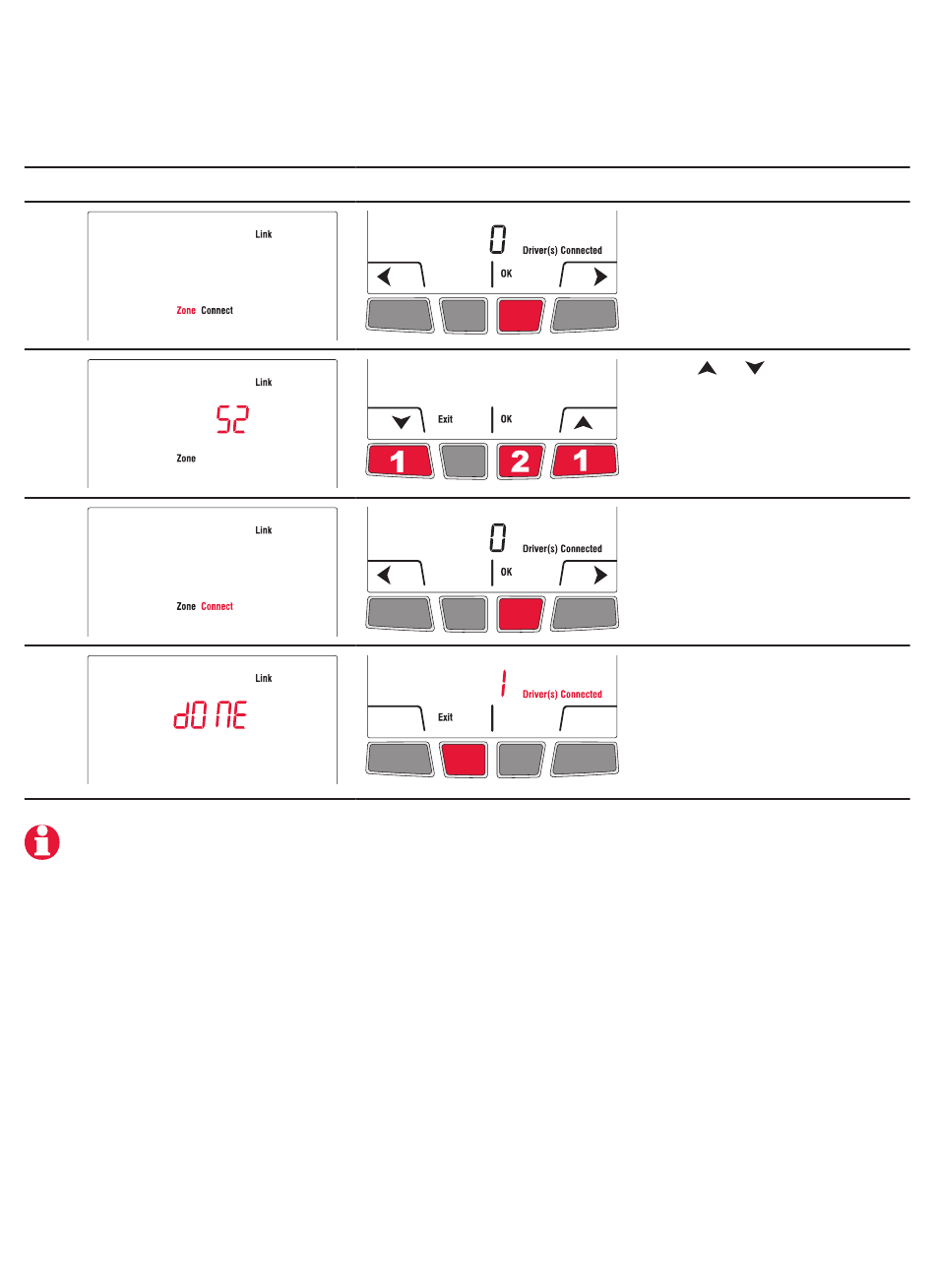 Link

Zone Connect

0 Driver(s) Connected

OK

Link

52

Zone

Exit

OK

1

2

1

Link

Zone Connect

0 Driver(s) Connected

OK

Link

dONE

1 Driver(s) Connected

Exit