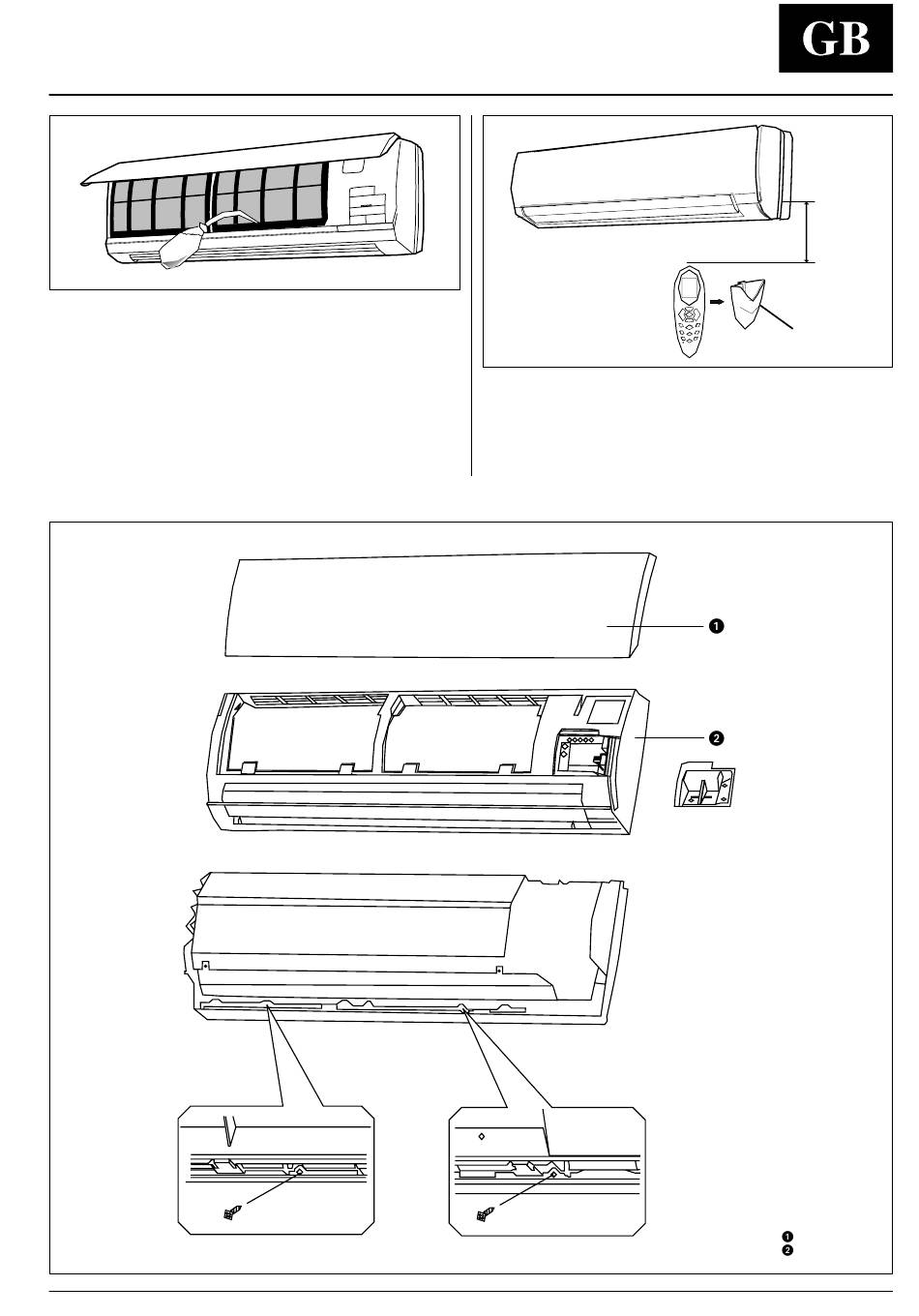 GB

❶

❷

❶
❷