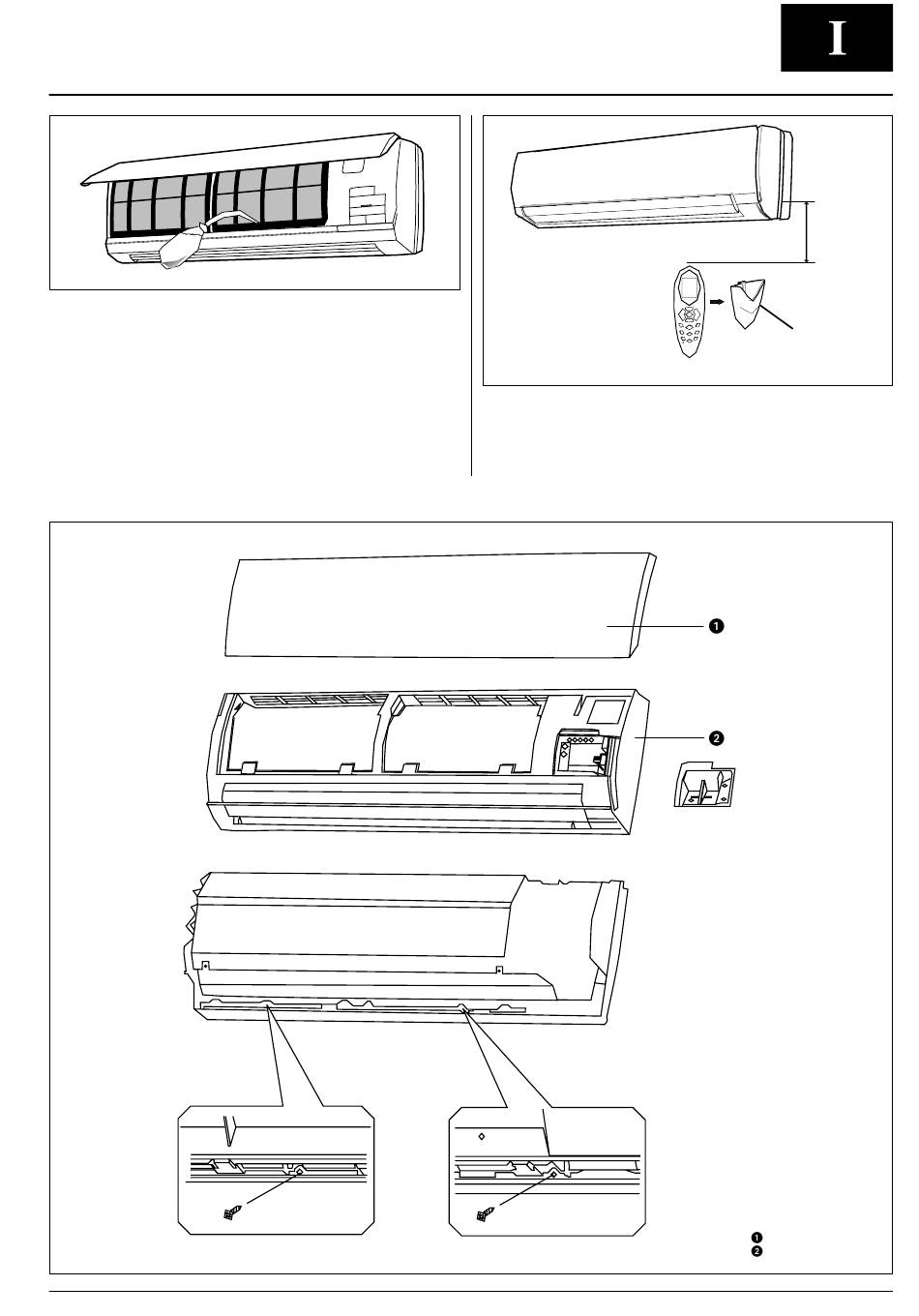 I

❶

❷

❶
❷