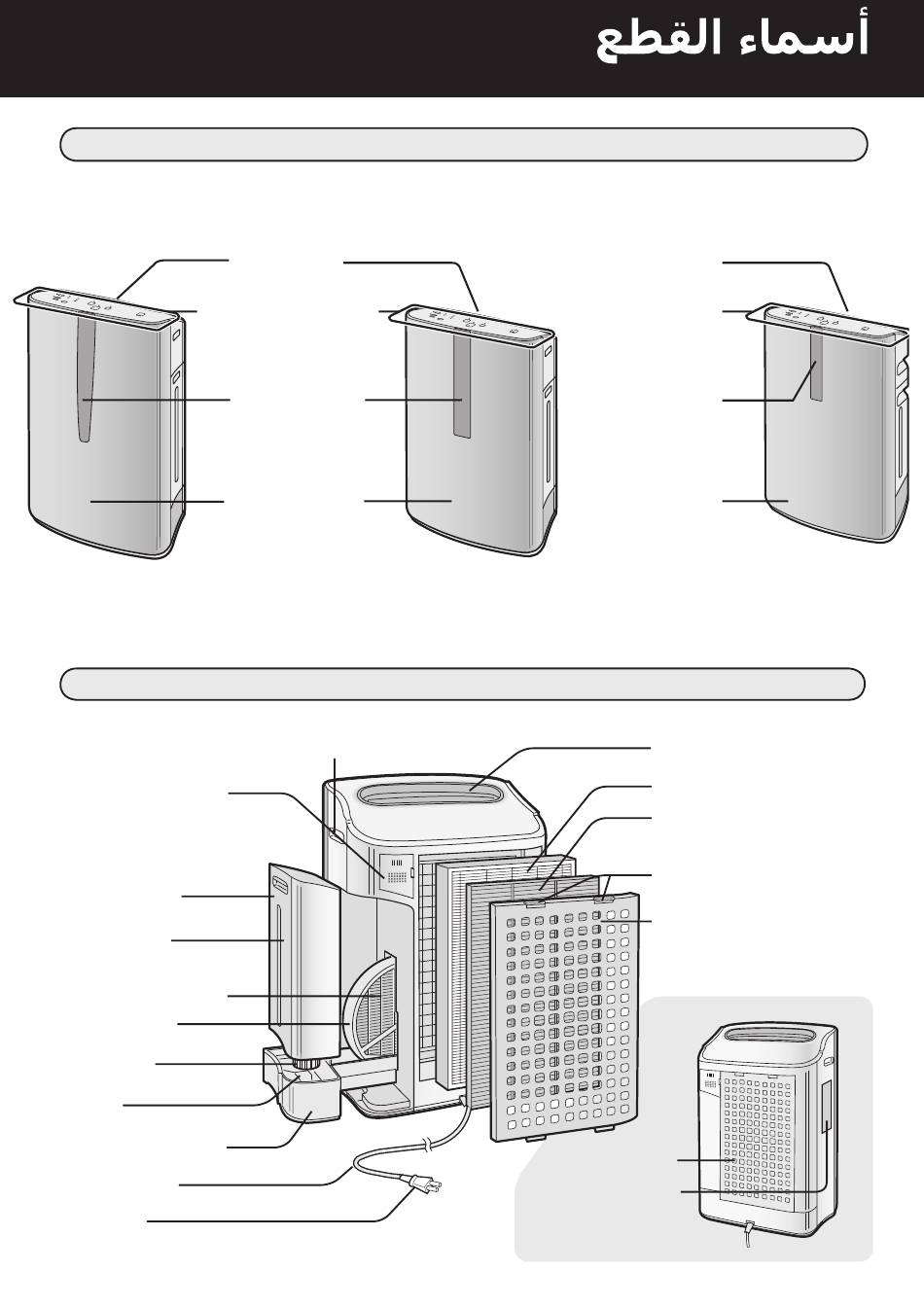 أسماء القطع