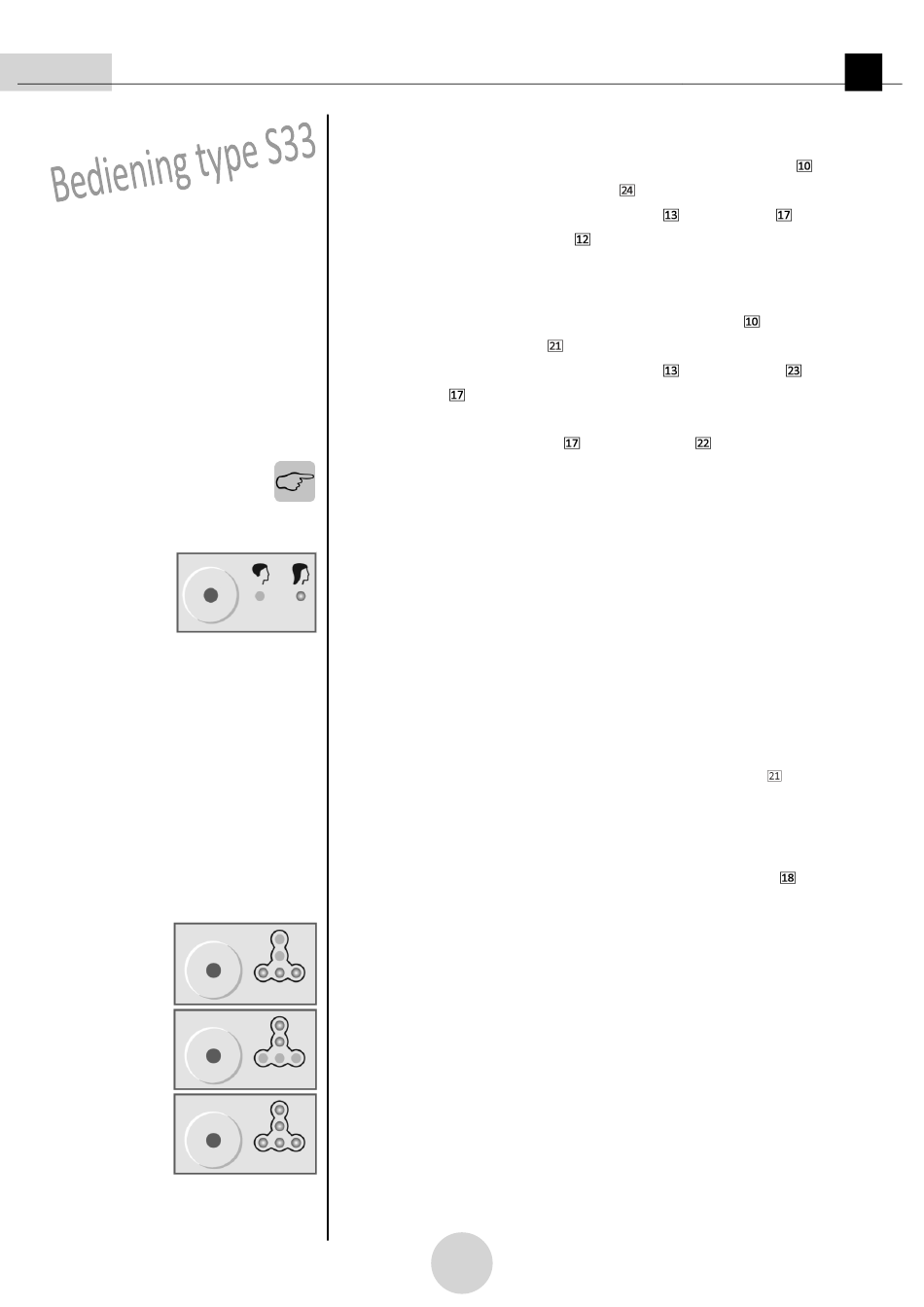 Bediening type S33

10
24
13
17
12

10
21
13
23
17

17
22

21

18