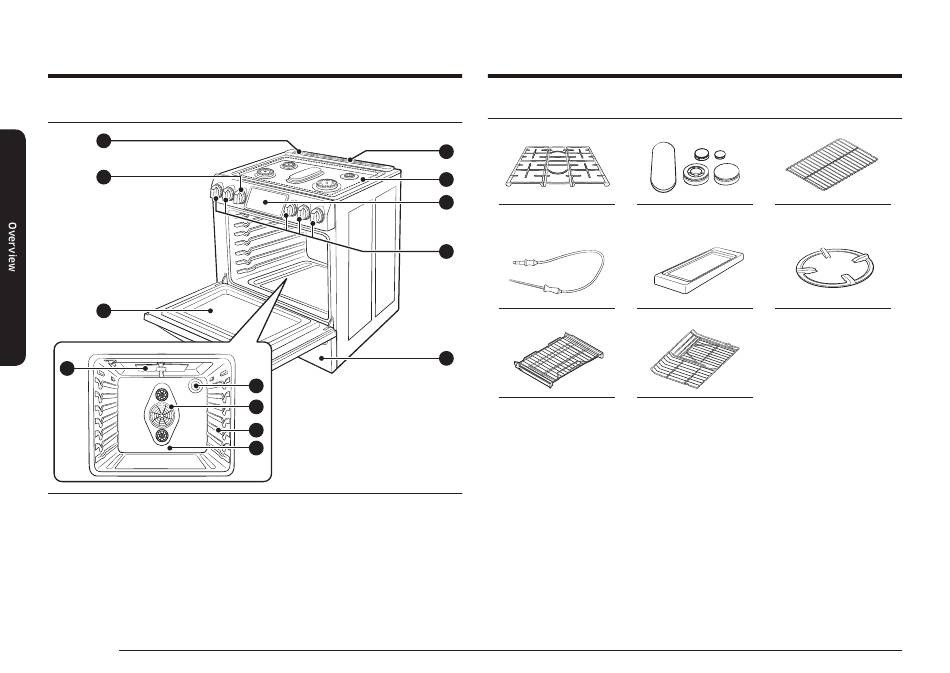 Overview