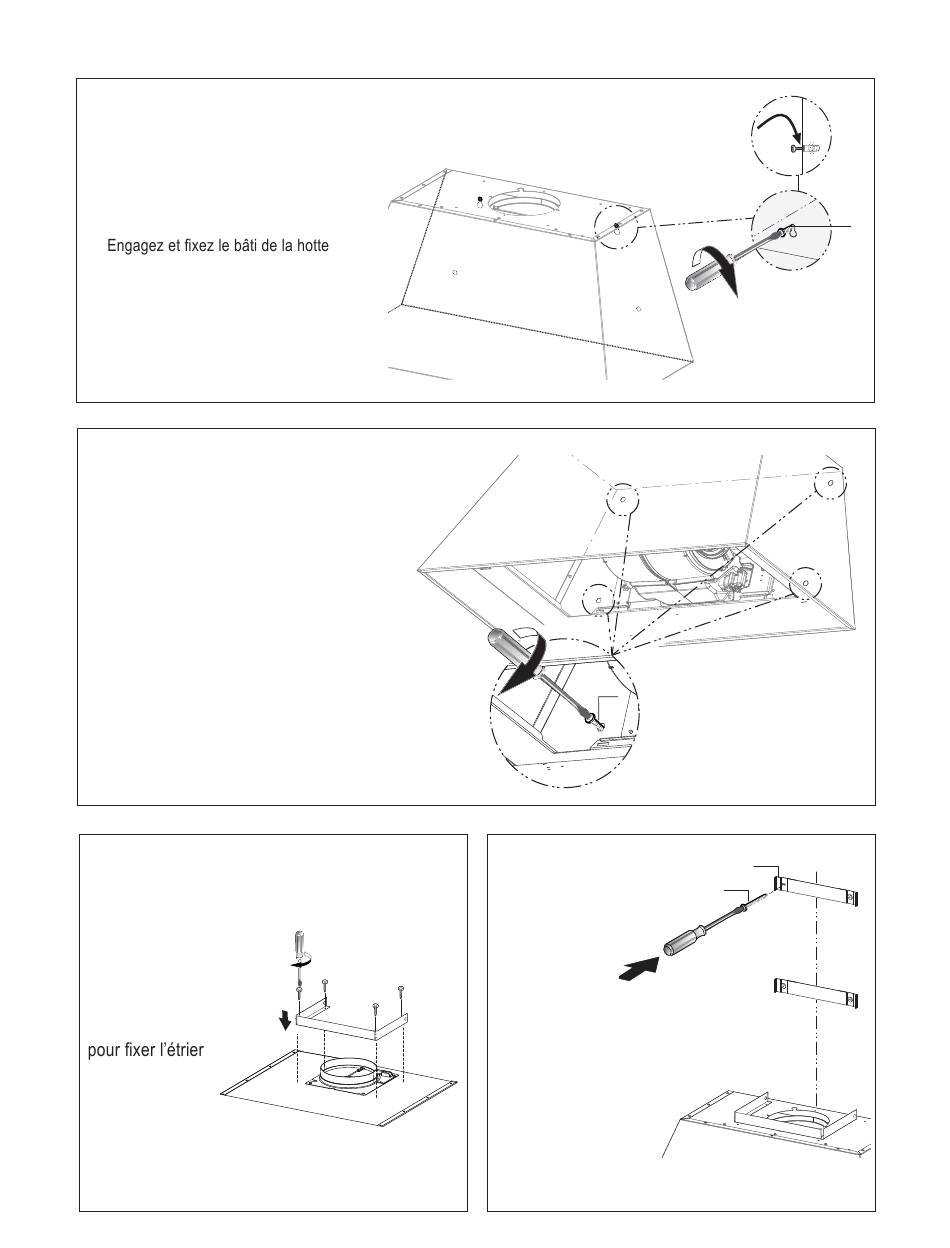 Engagez et fixez le bâti de la hotte

pour fixer l'étrier