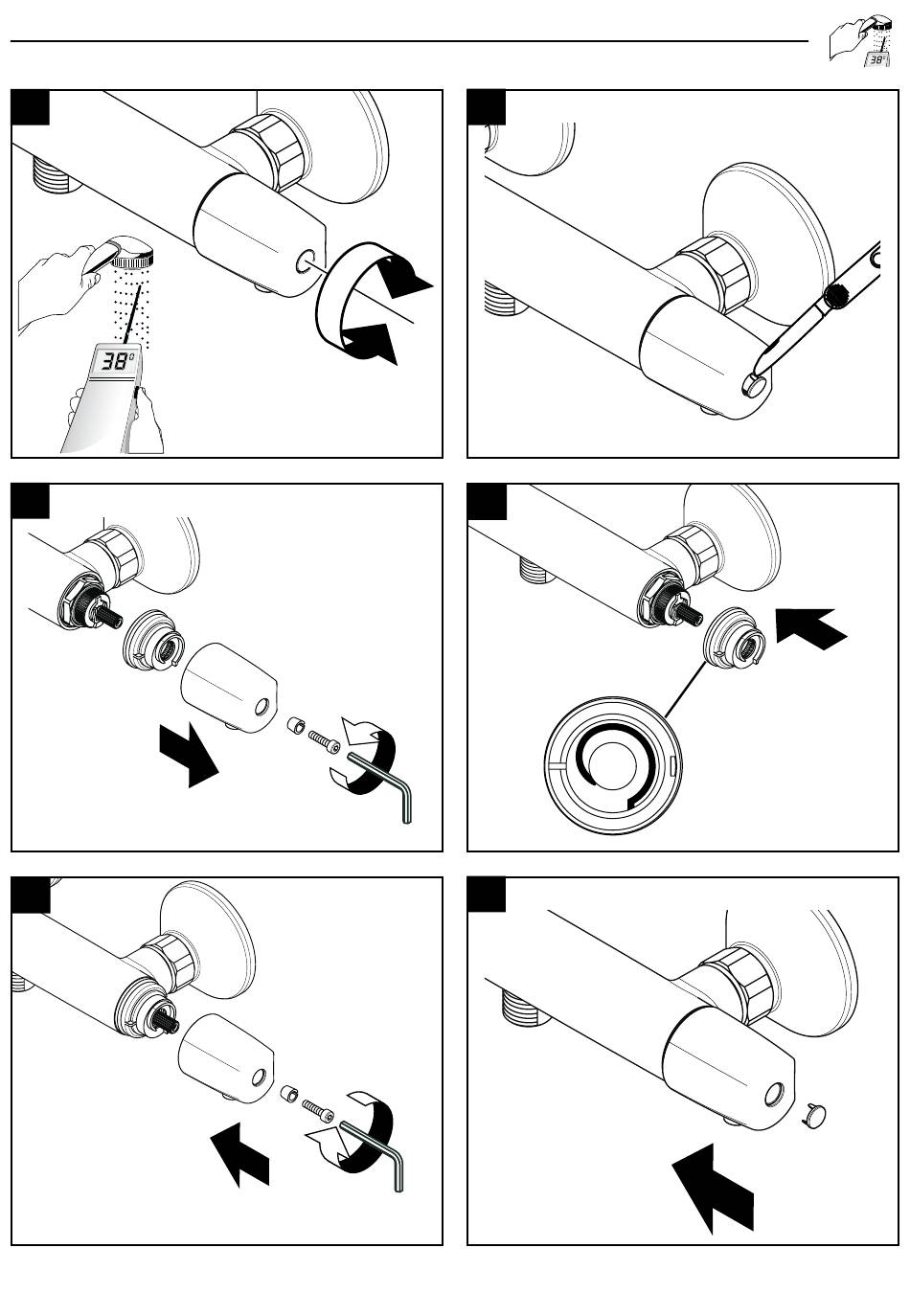 38°

38°