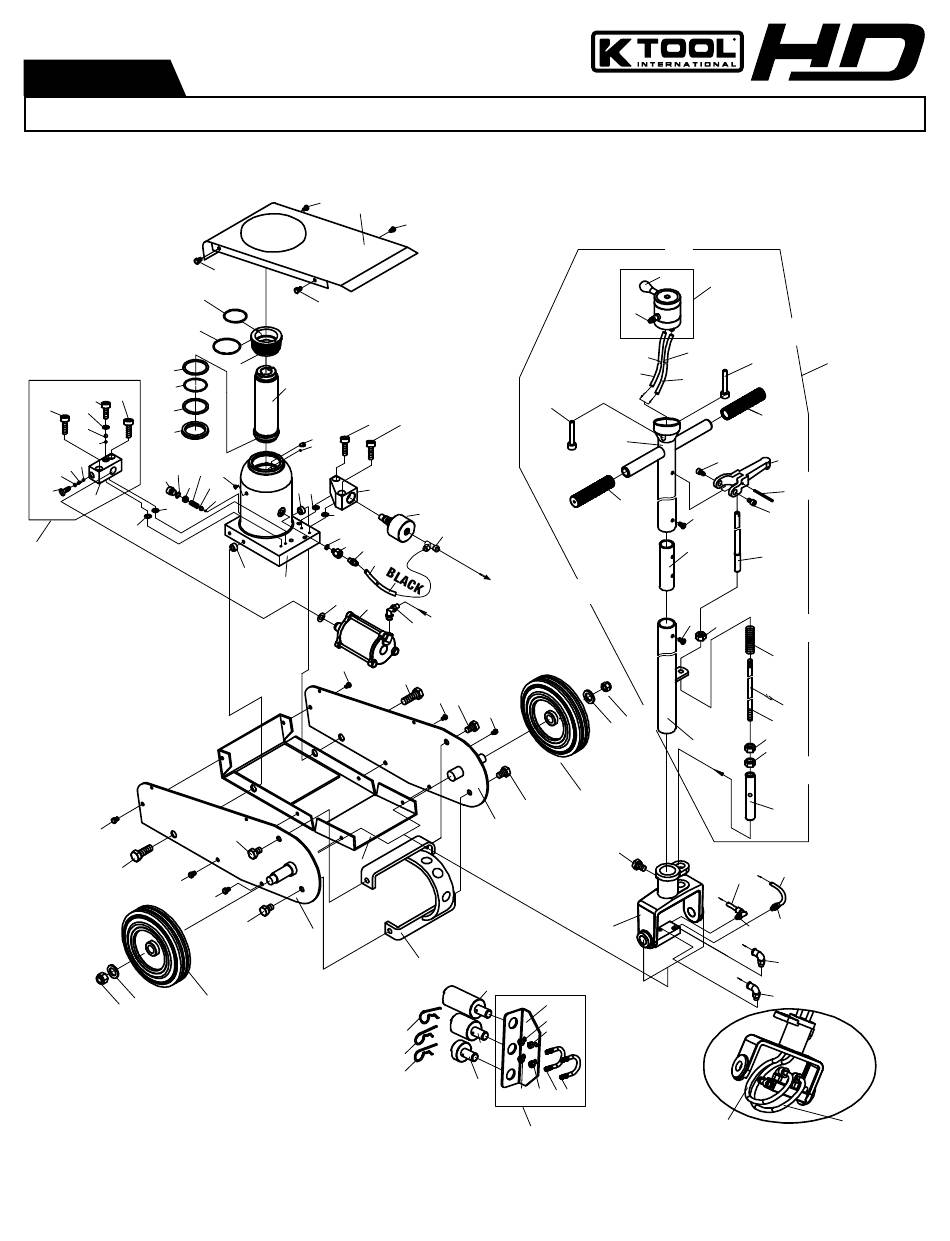 K TOOL INTERNATIONAL HD

BLACK