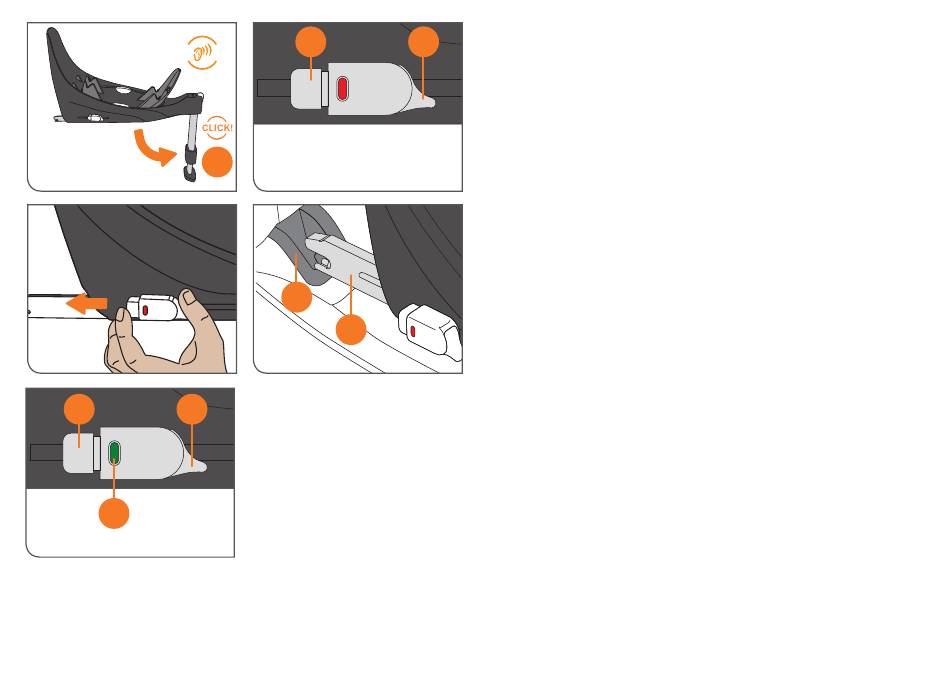 CLICK!