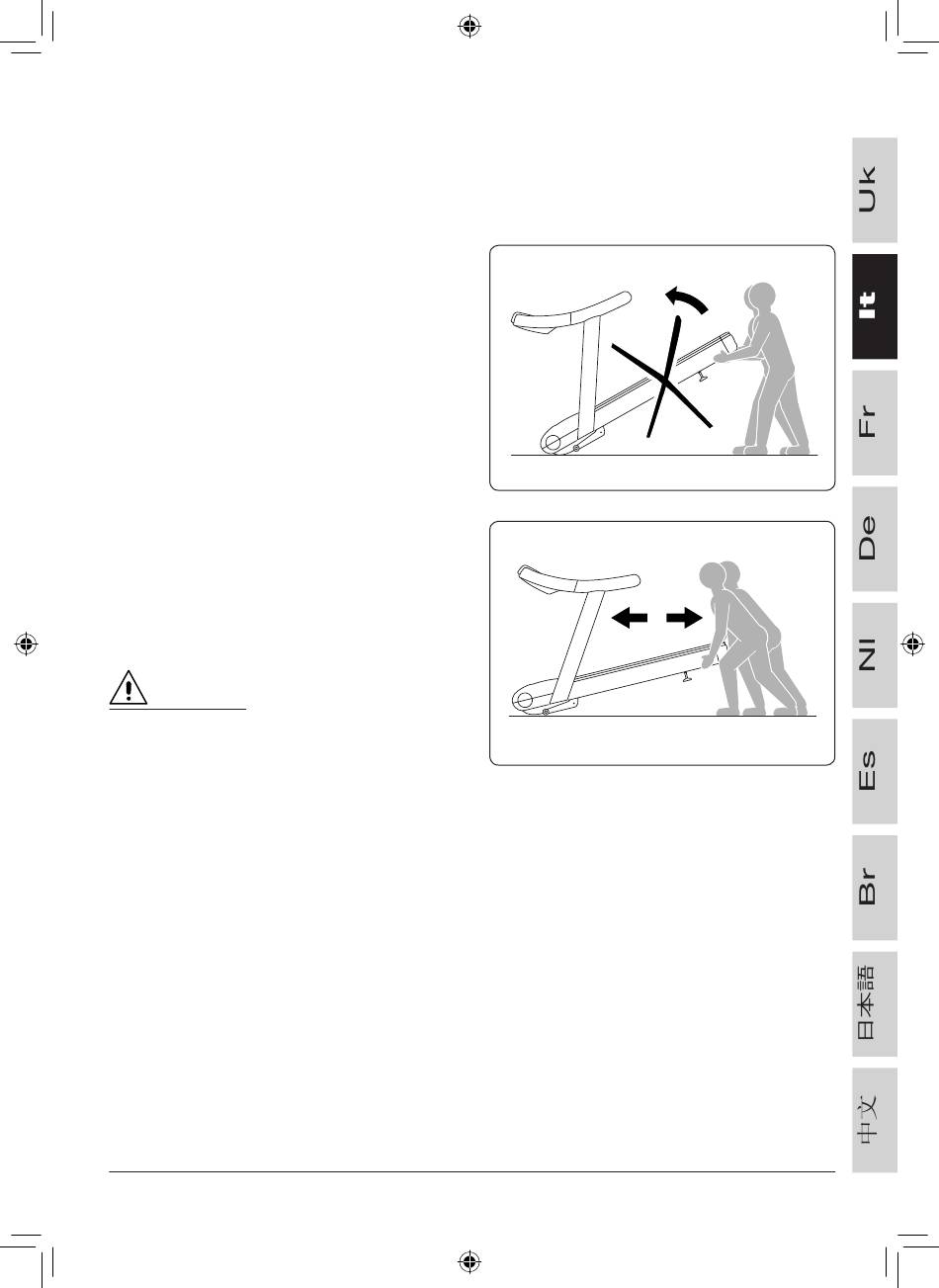 Uk

It

Fr

De

Nl

Es

Br

日本語

中文