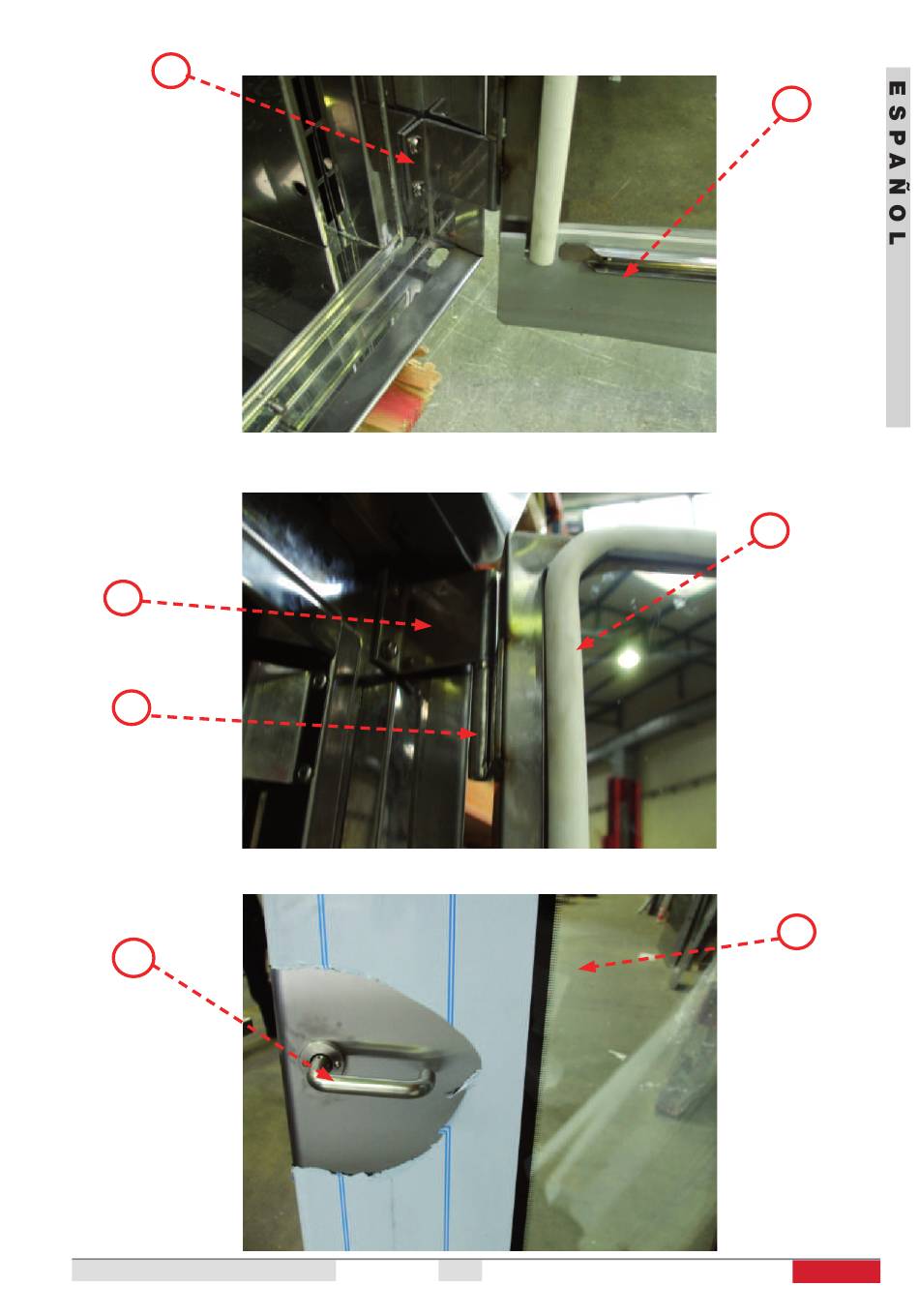 ESPAÑOL