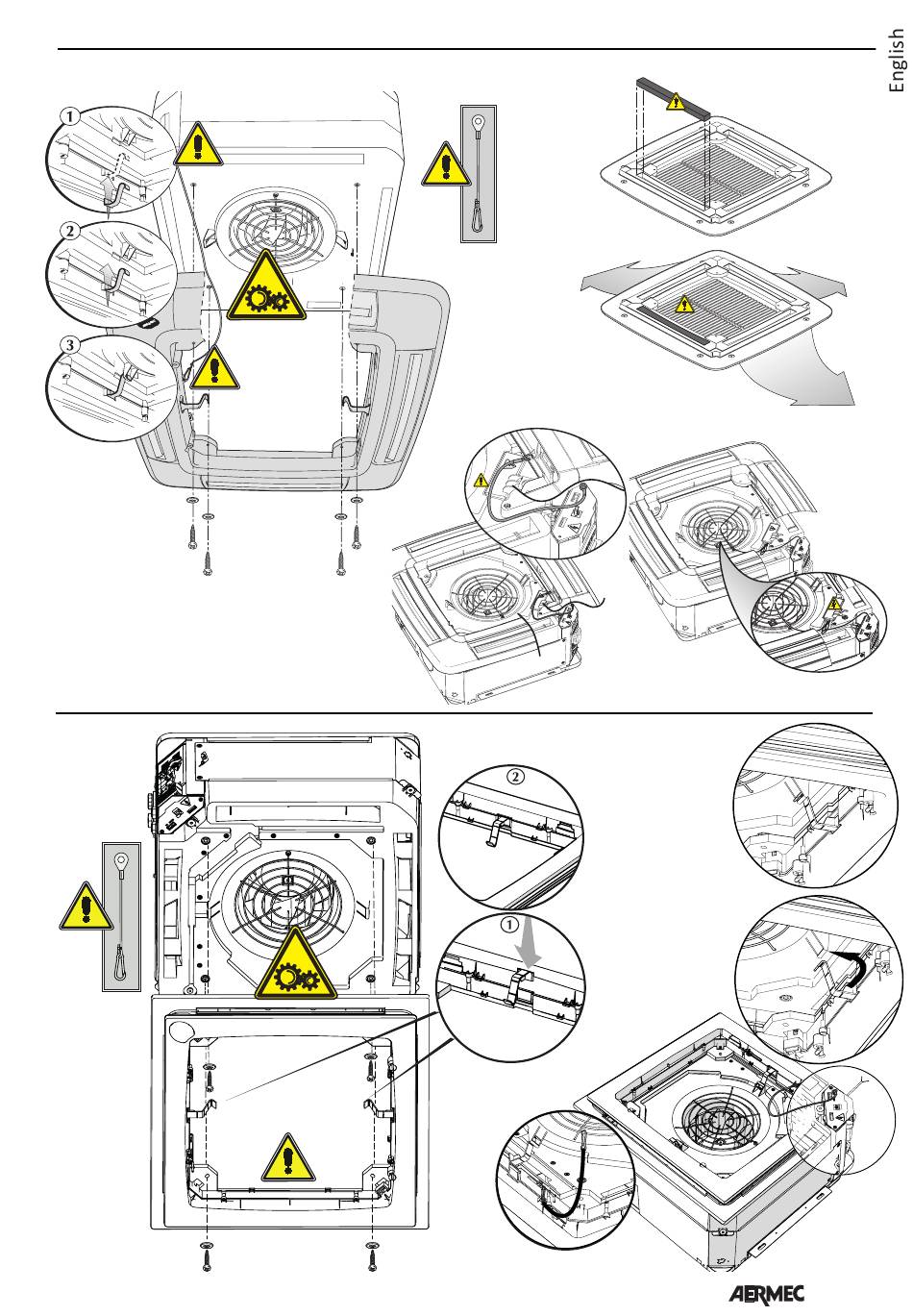 English

1

2

3

2

1

AERMEC