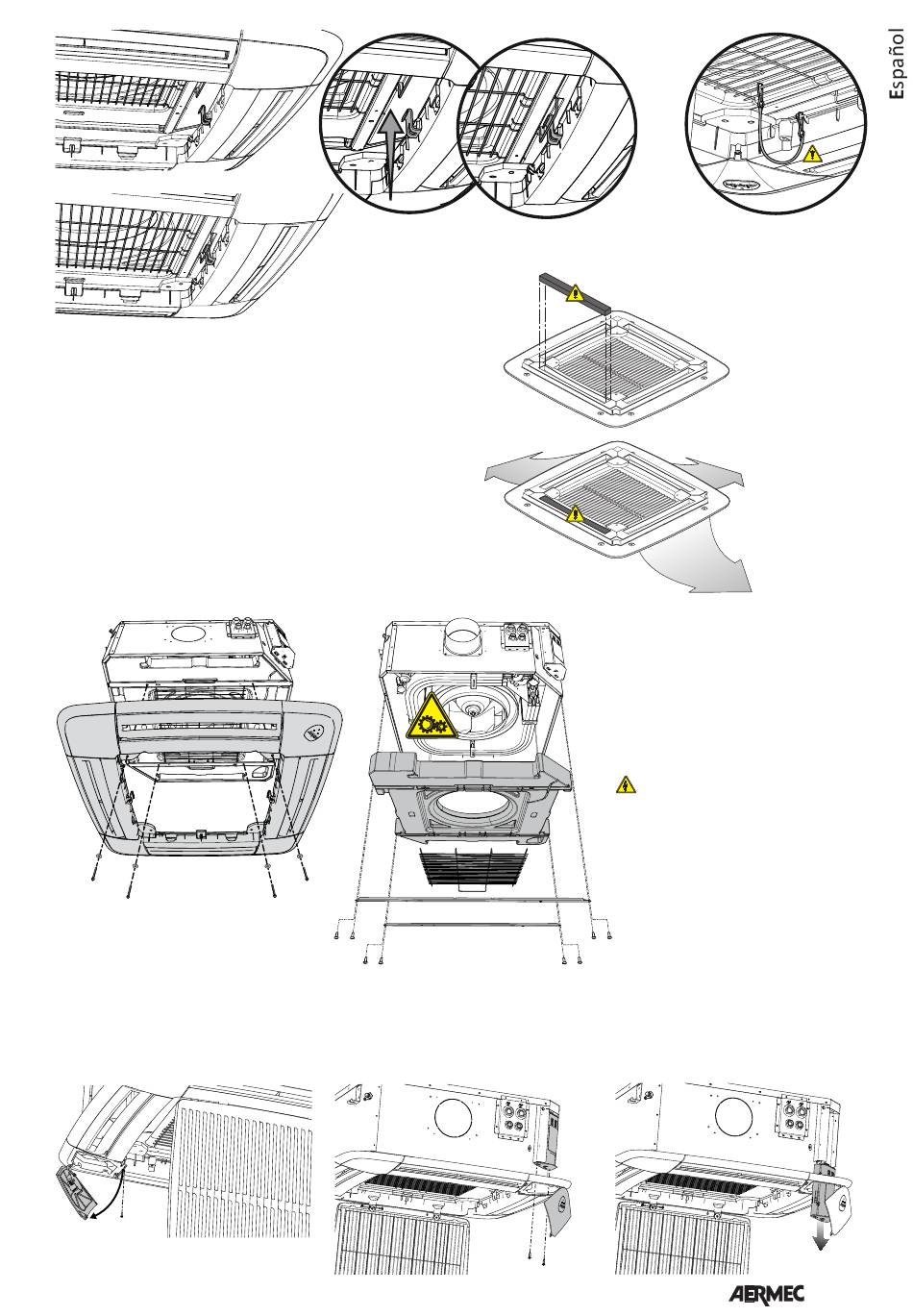 Español

AERMEC