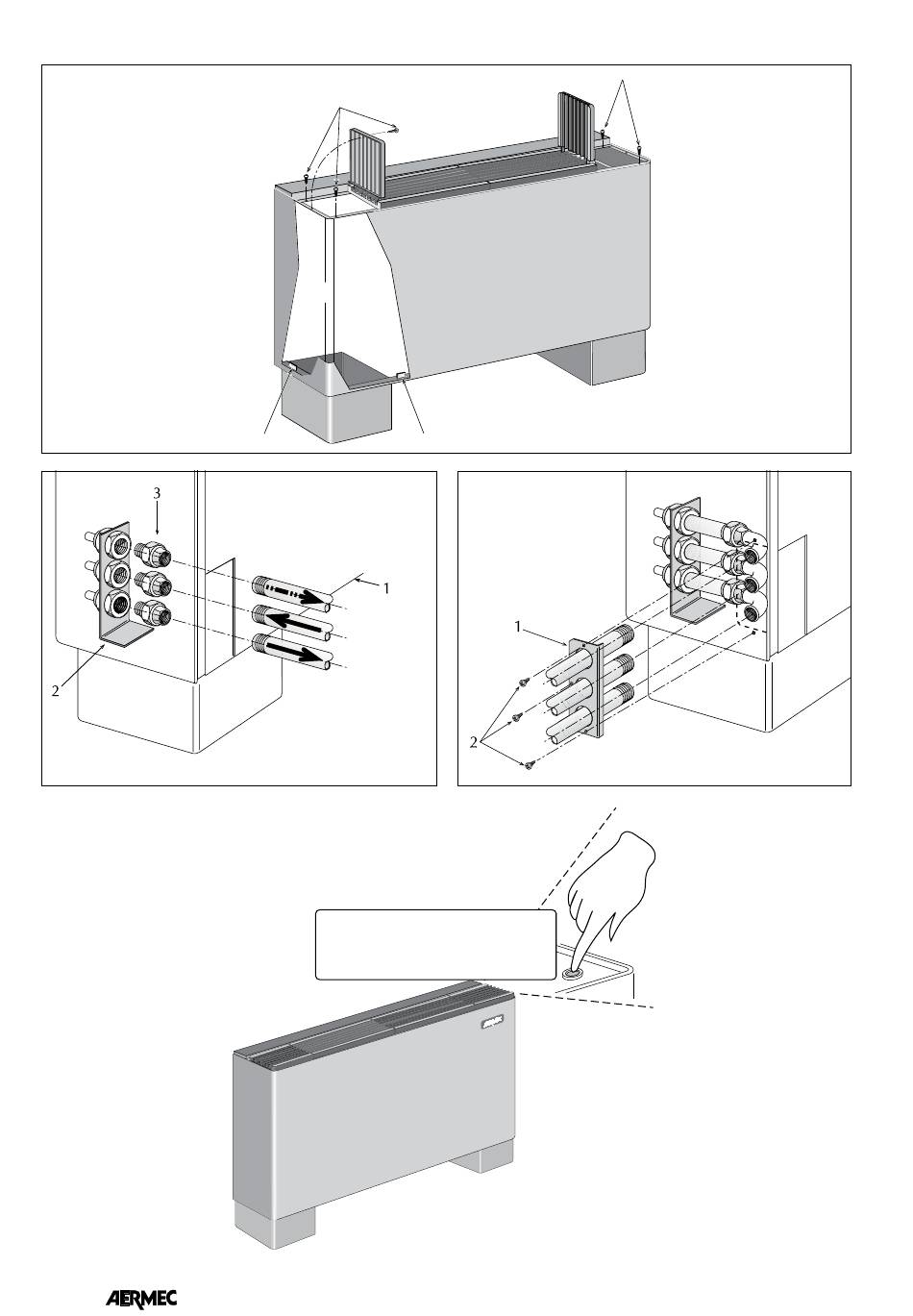 3

1

2

1

2

AERMEC