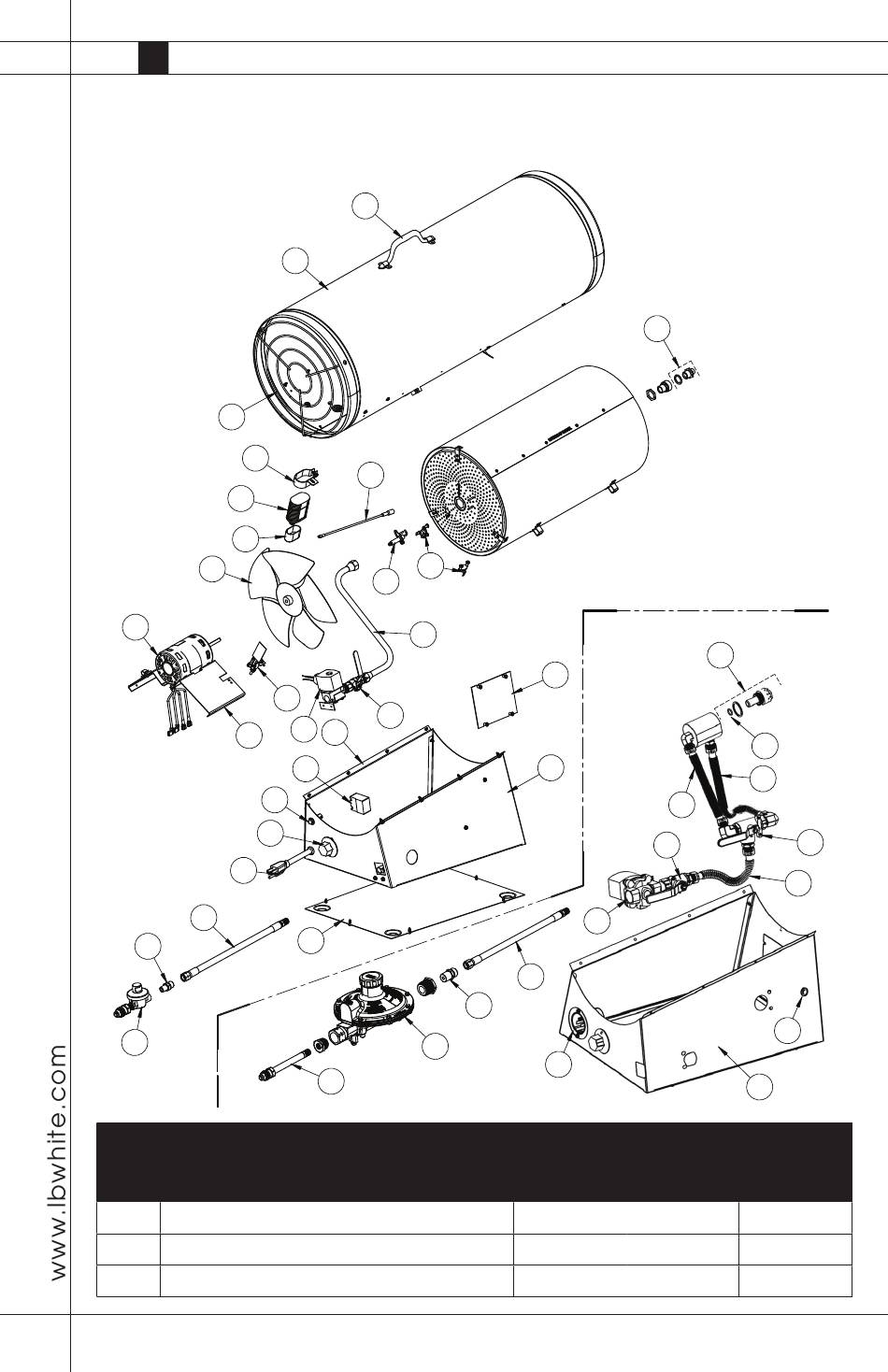 www.lbwhite.com