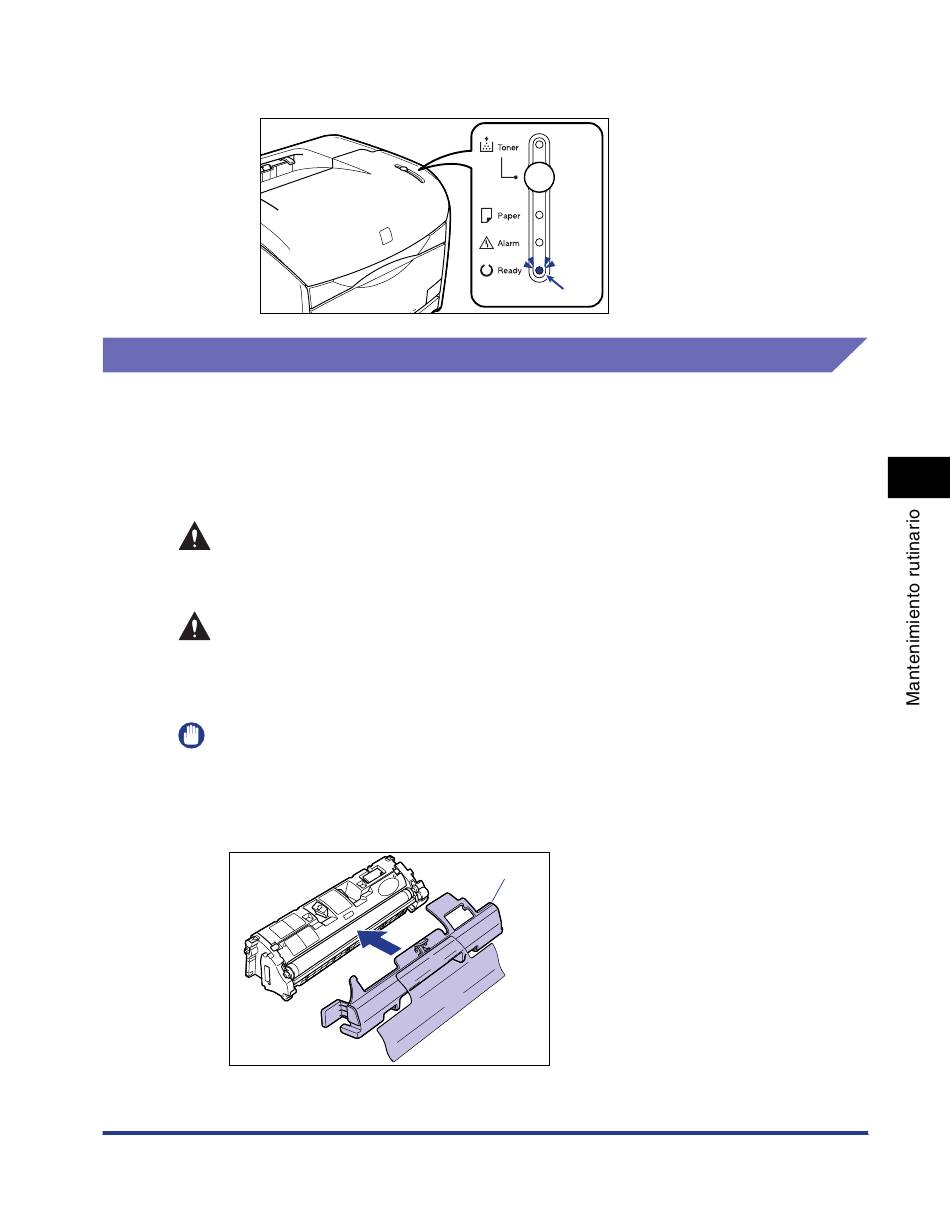 Toner

Paper

Alarm

Ready

Mantenimiento rutinario