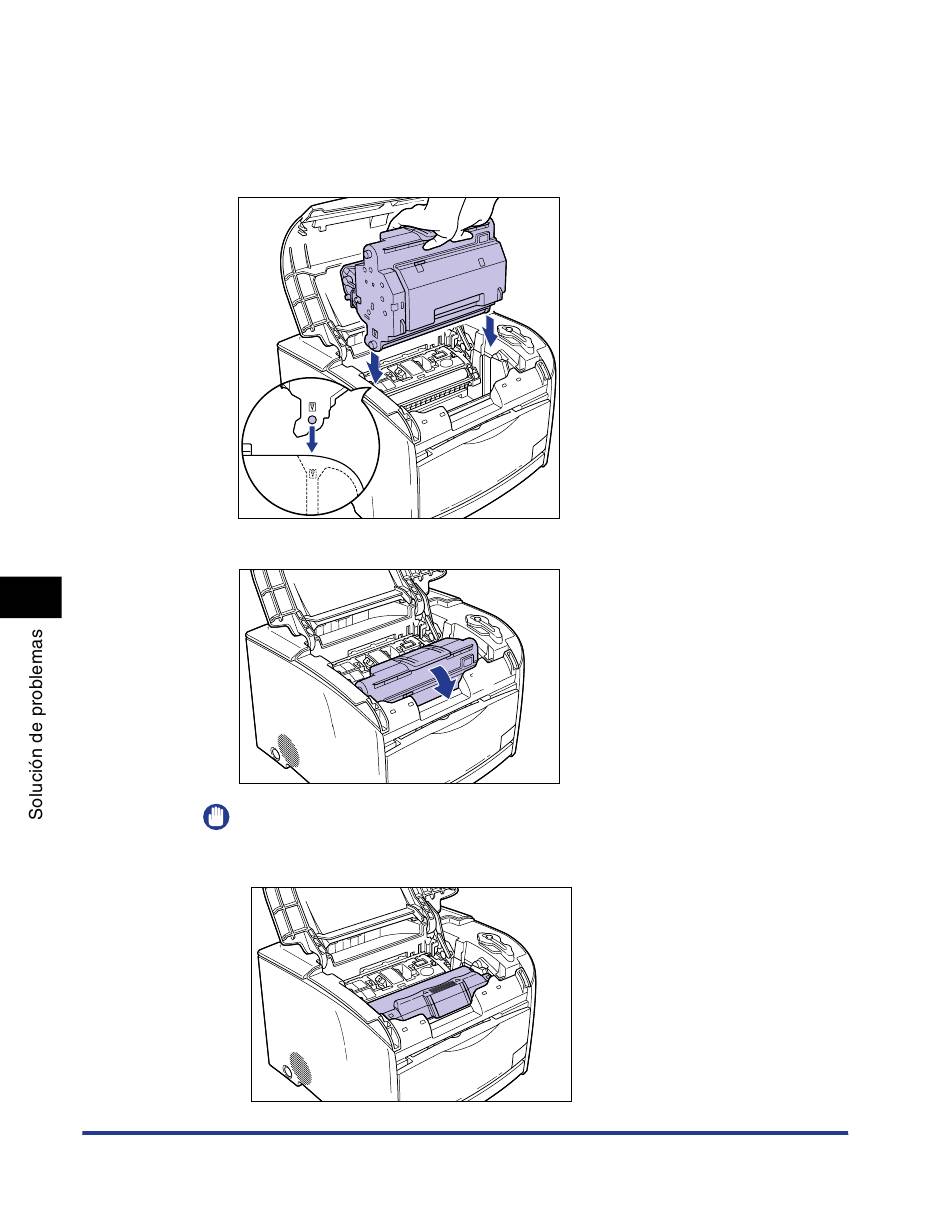 Solución de problemas