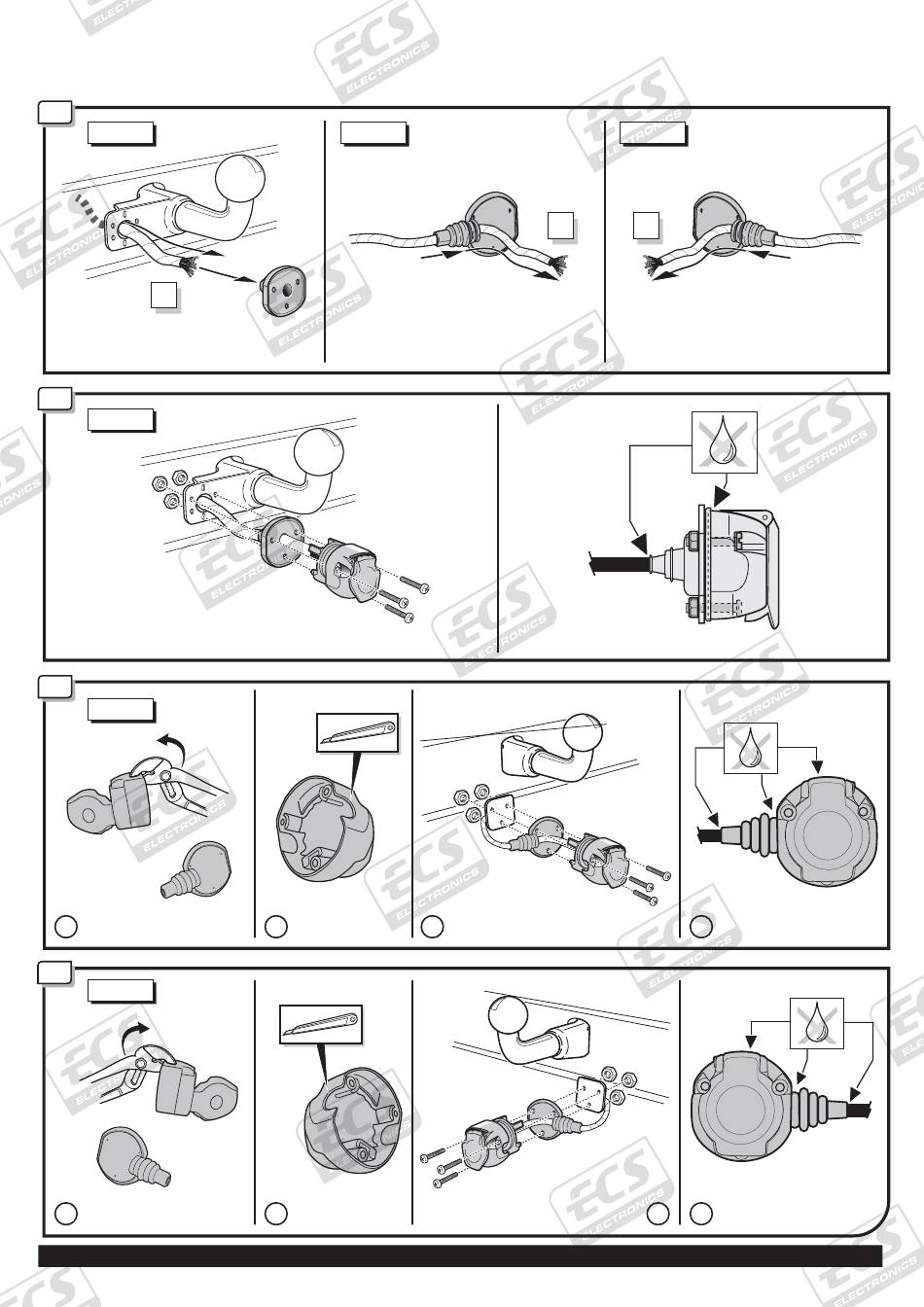 ECS ELECTRONICS