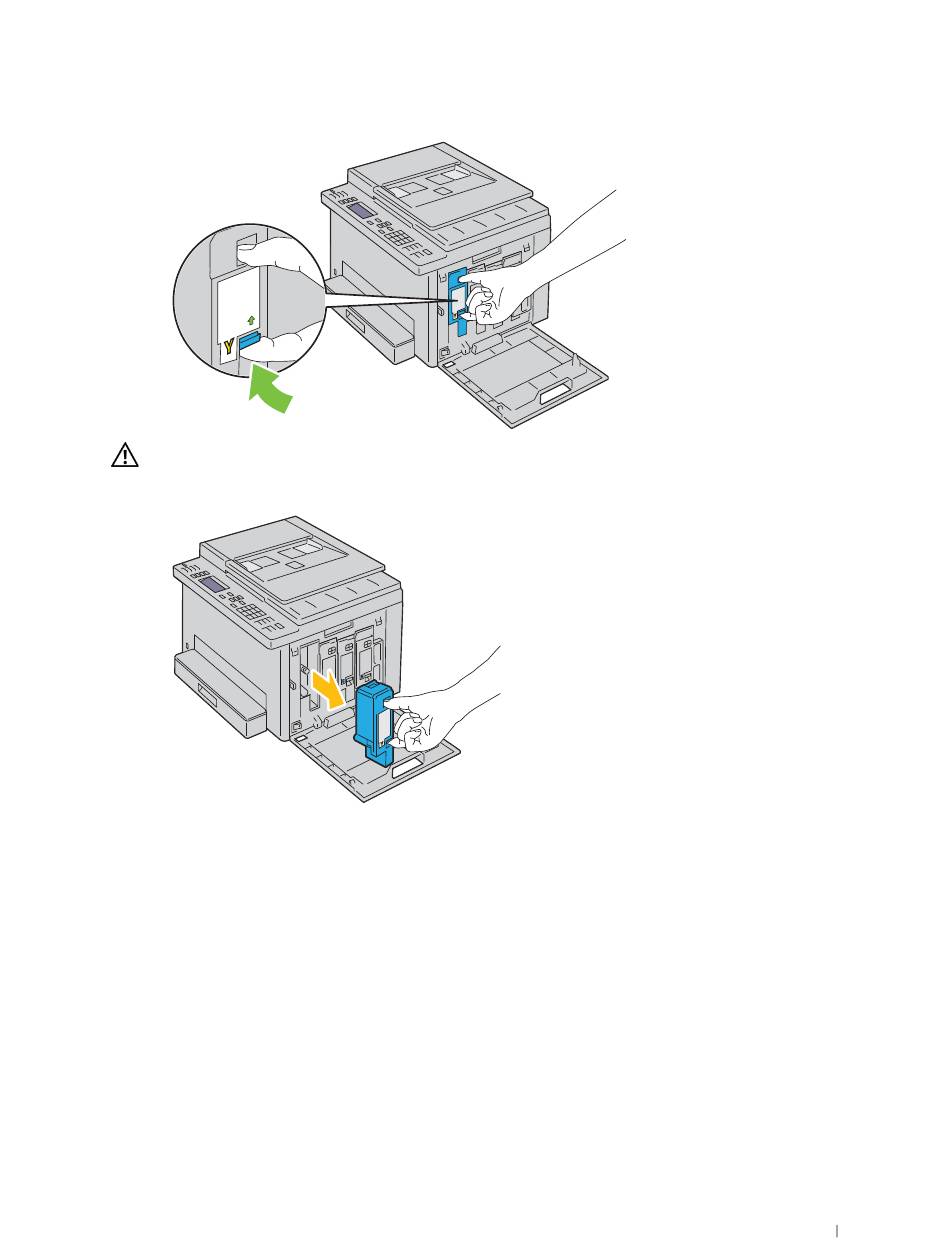 Y