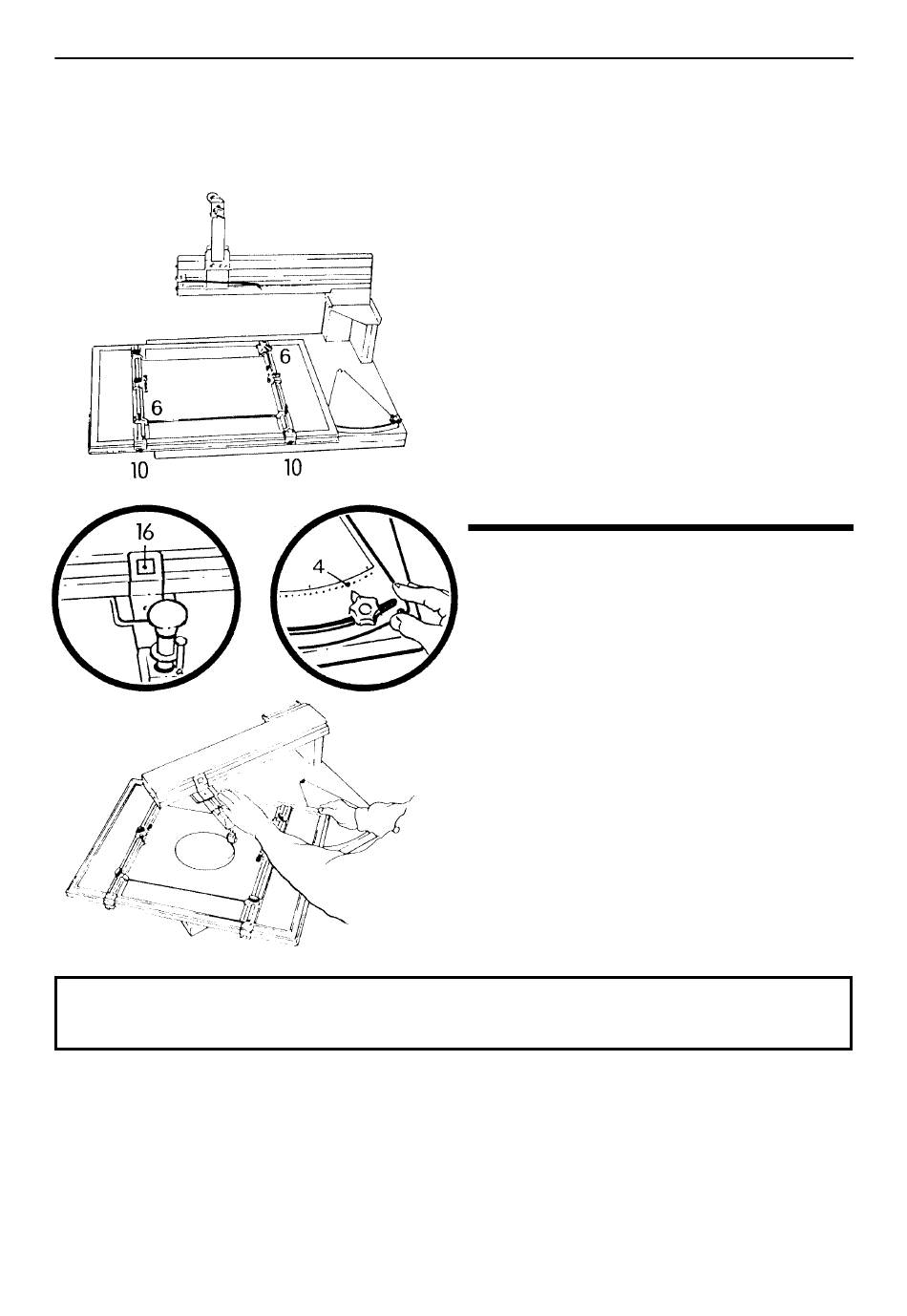 6
6
10
10
16
4