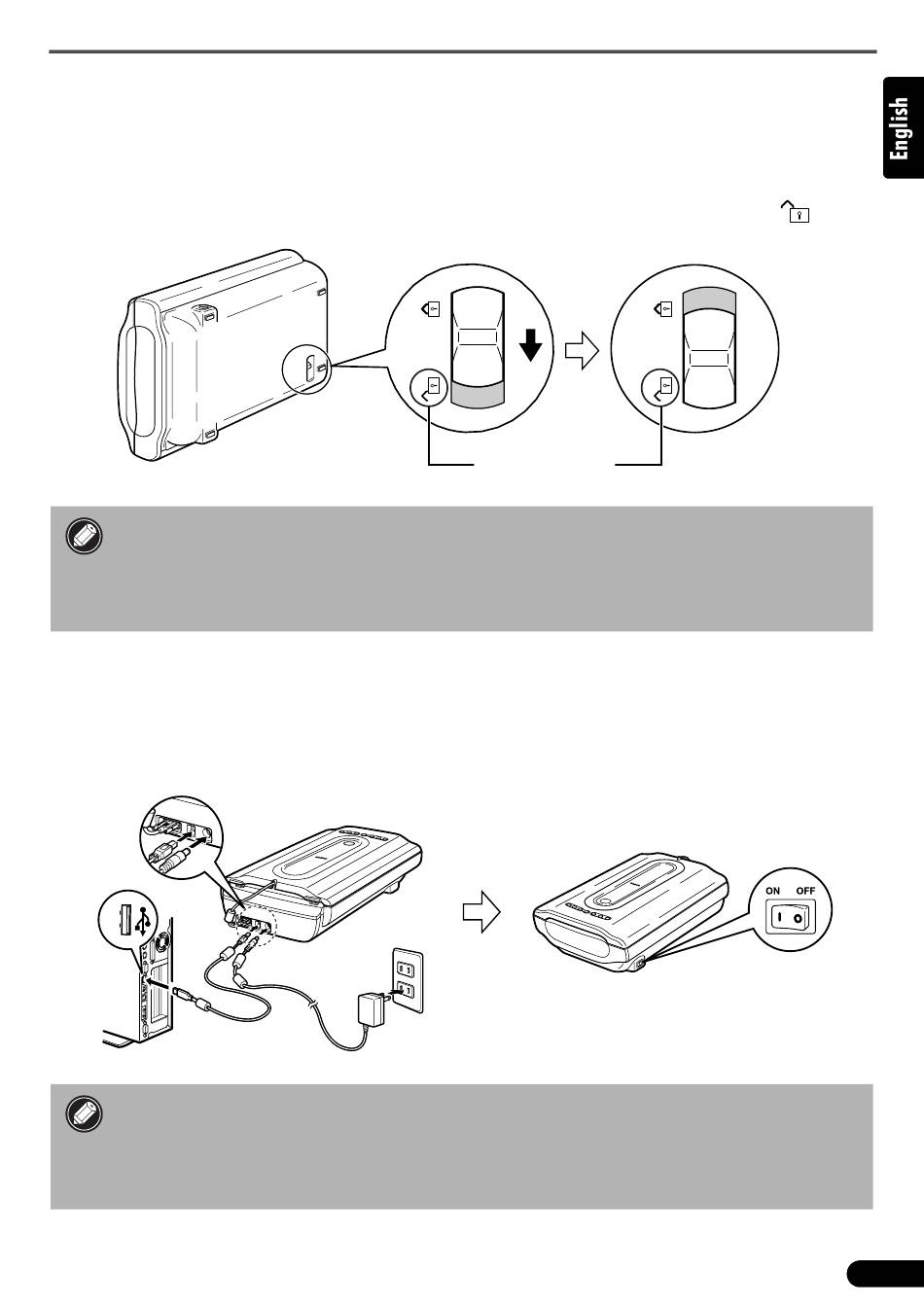 English

ON OFF