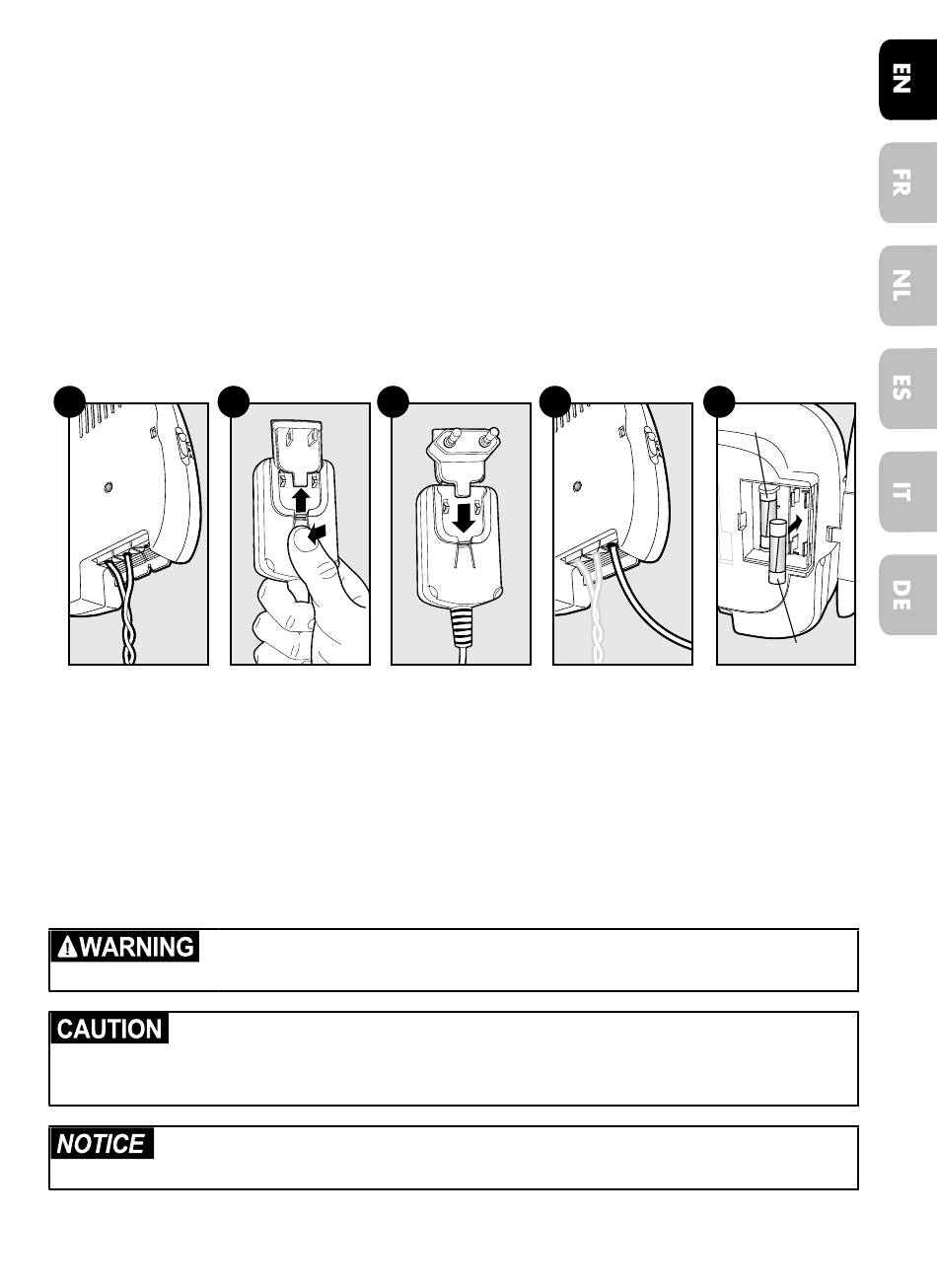 EN

FR

NL

ES

IT

DE

WARNING

CAUTION

NOTICE