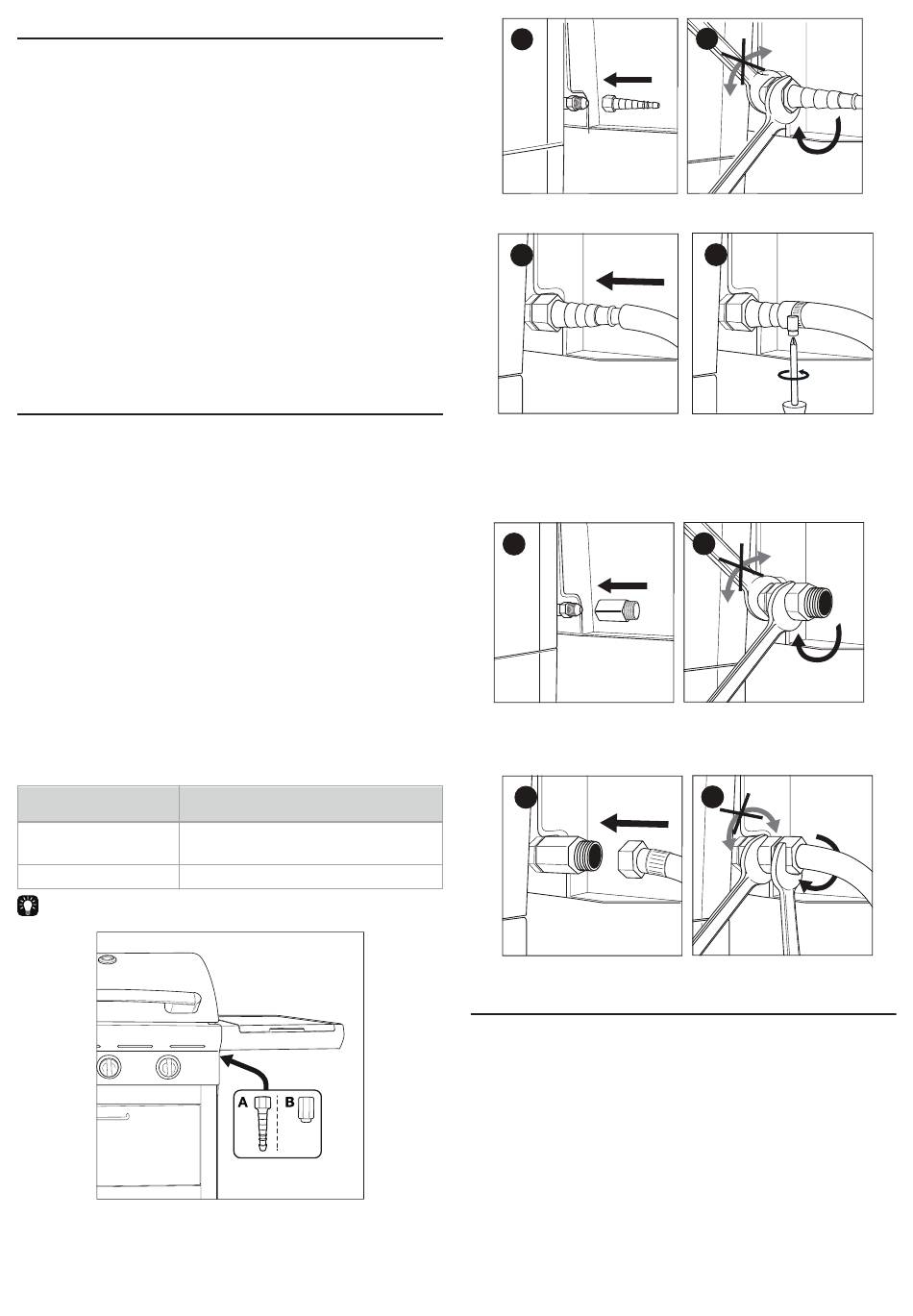 A B