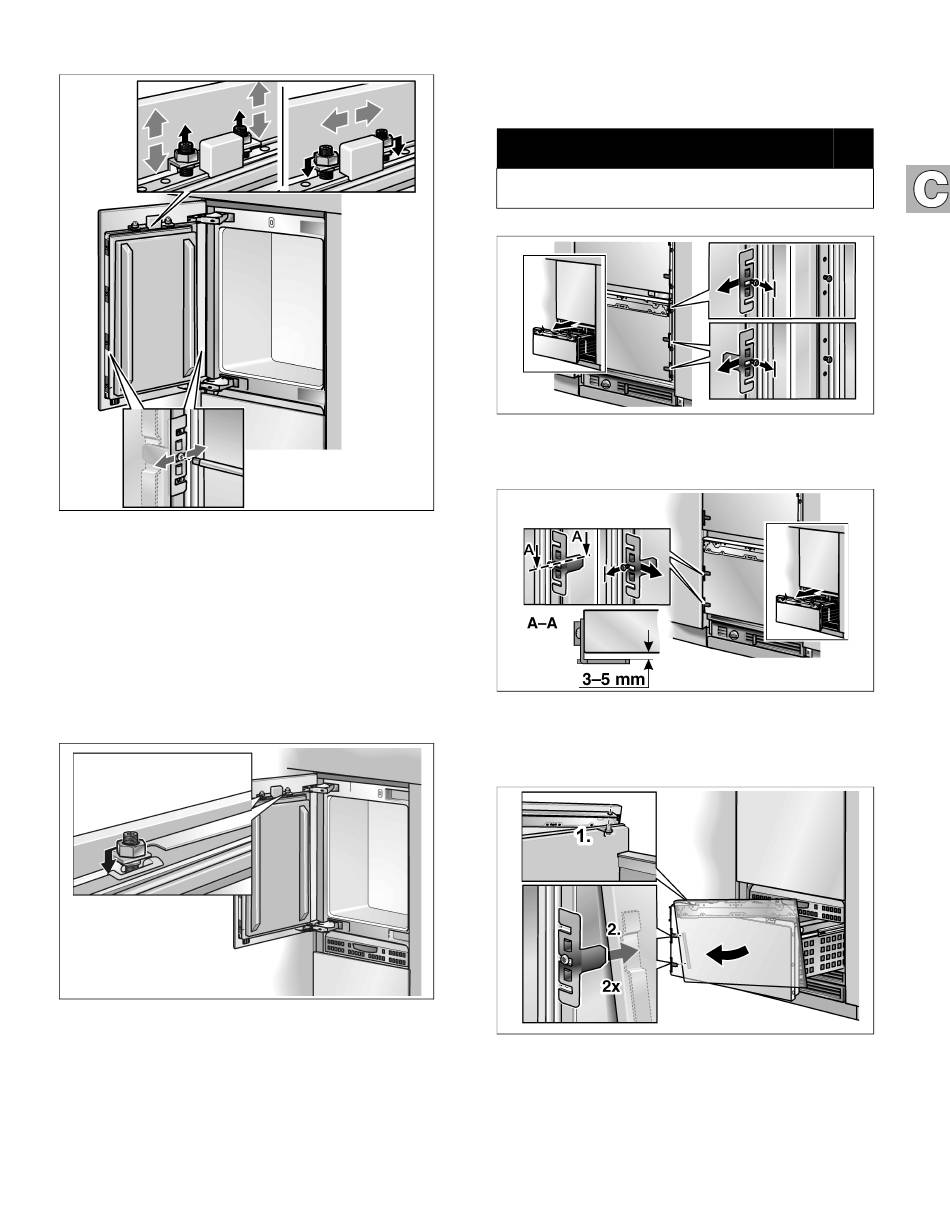 C

A
A
A–A
3–5 mm

1.
2.
2x