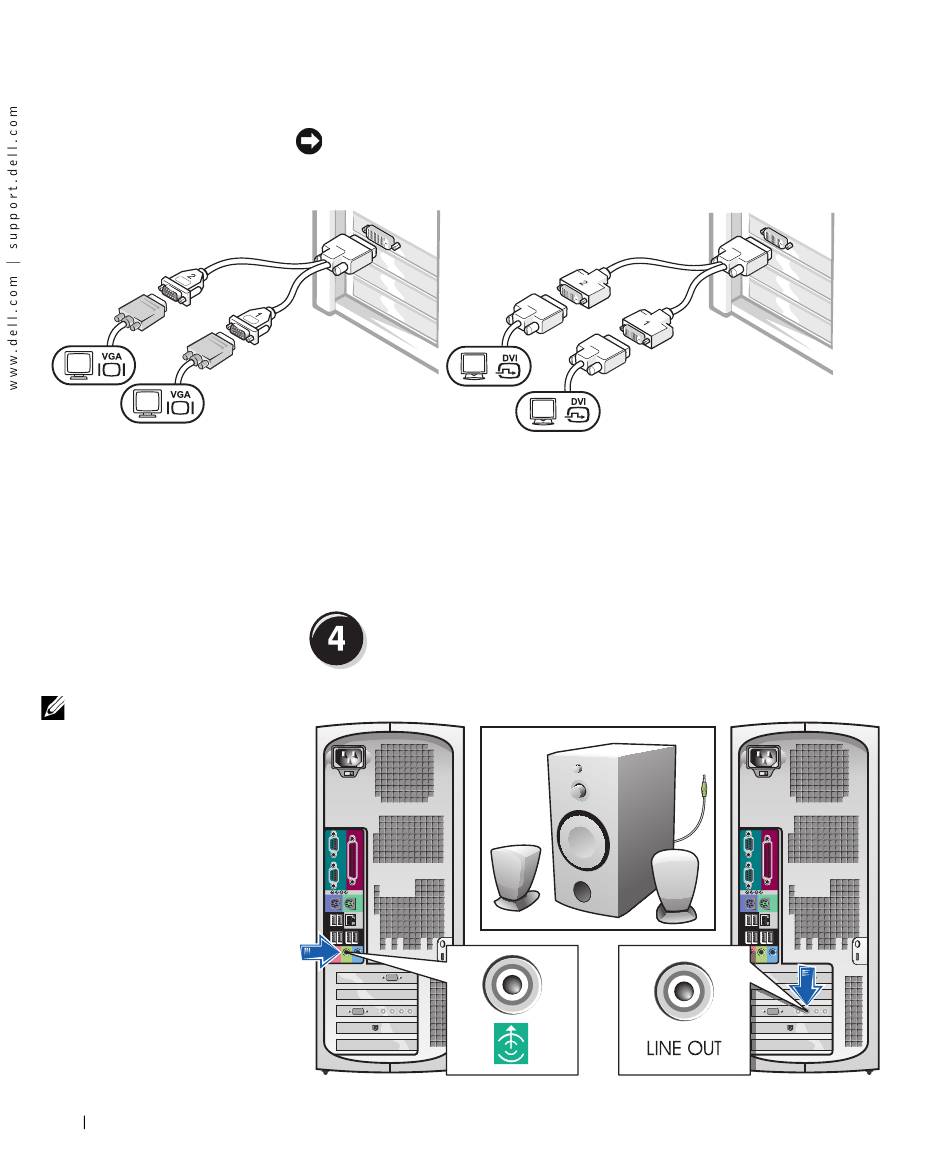 www.dell.com | support.dell.com

VGA

VGA

DVI

DVI

4

LINE OUT