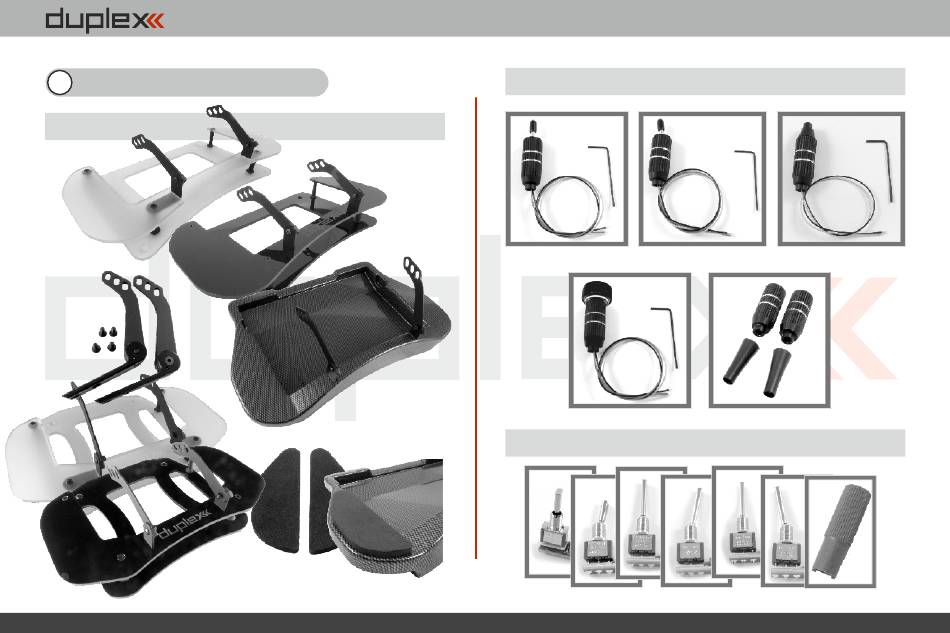 duplex

duplex