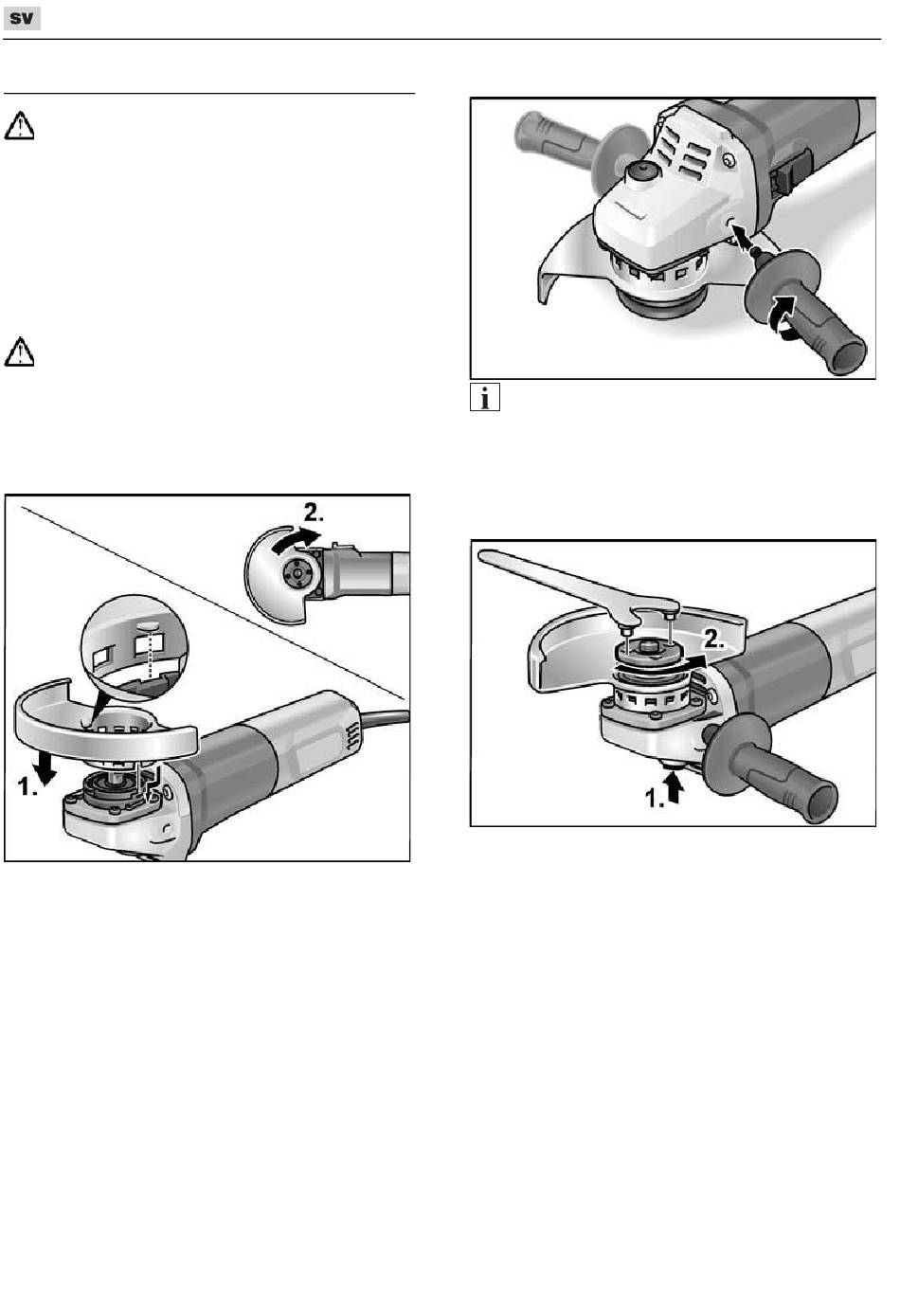 sv

2.

1.

2.

1.