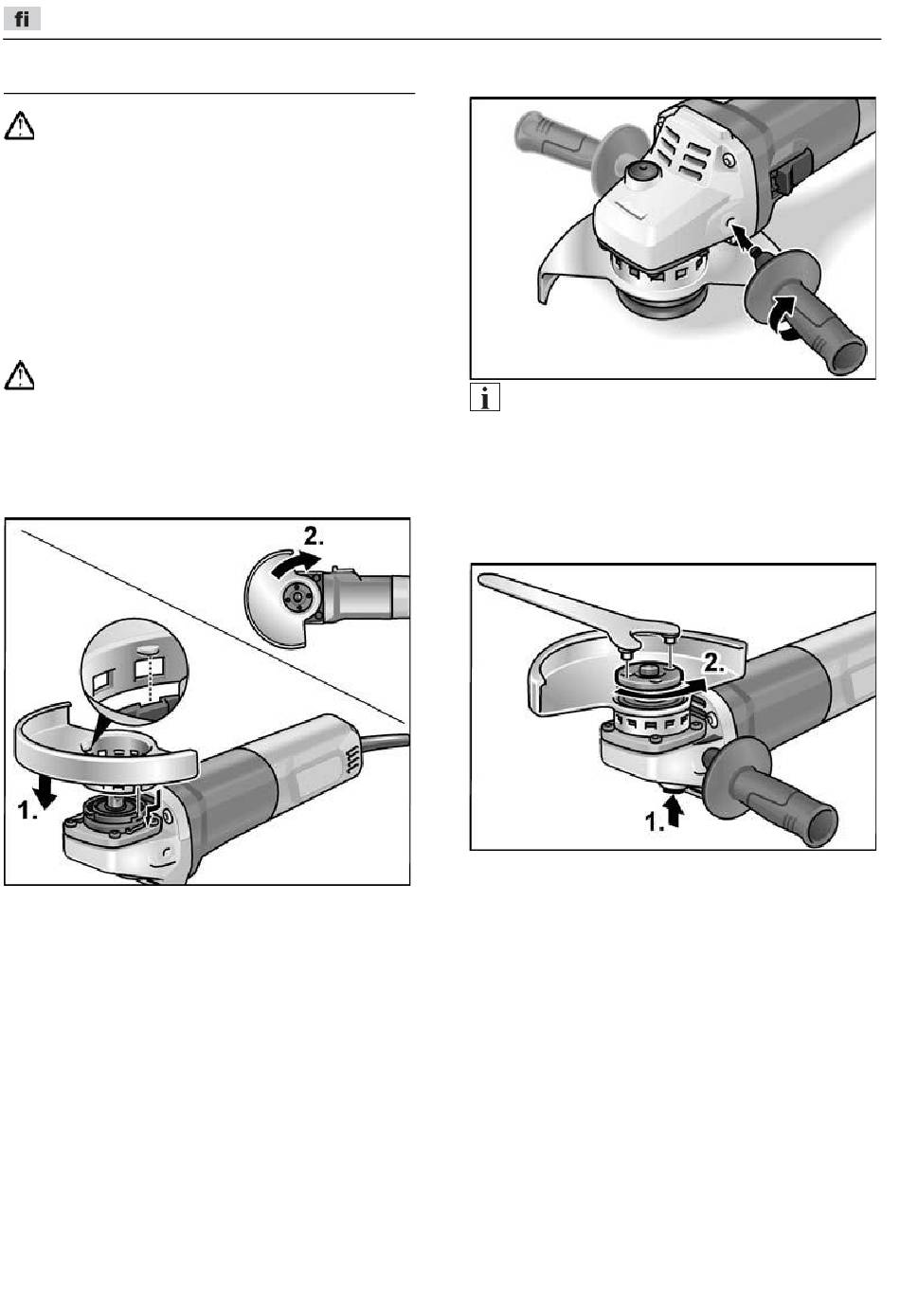 fi

2.

1.

2.

1.