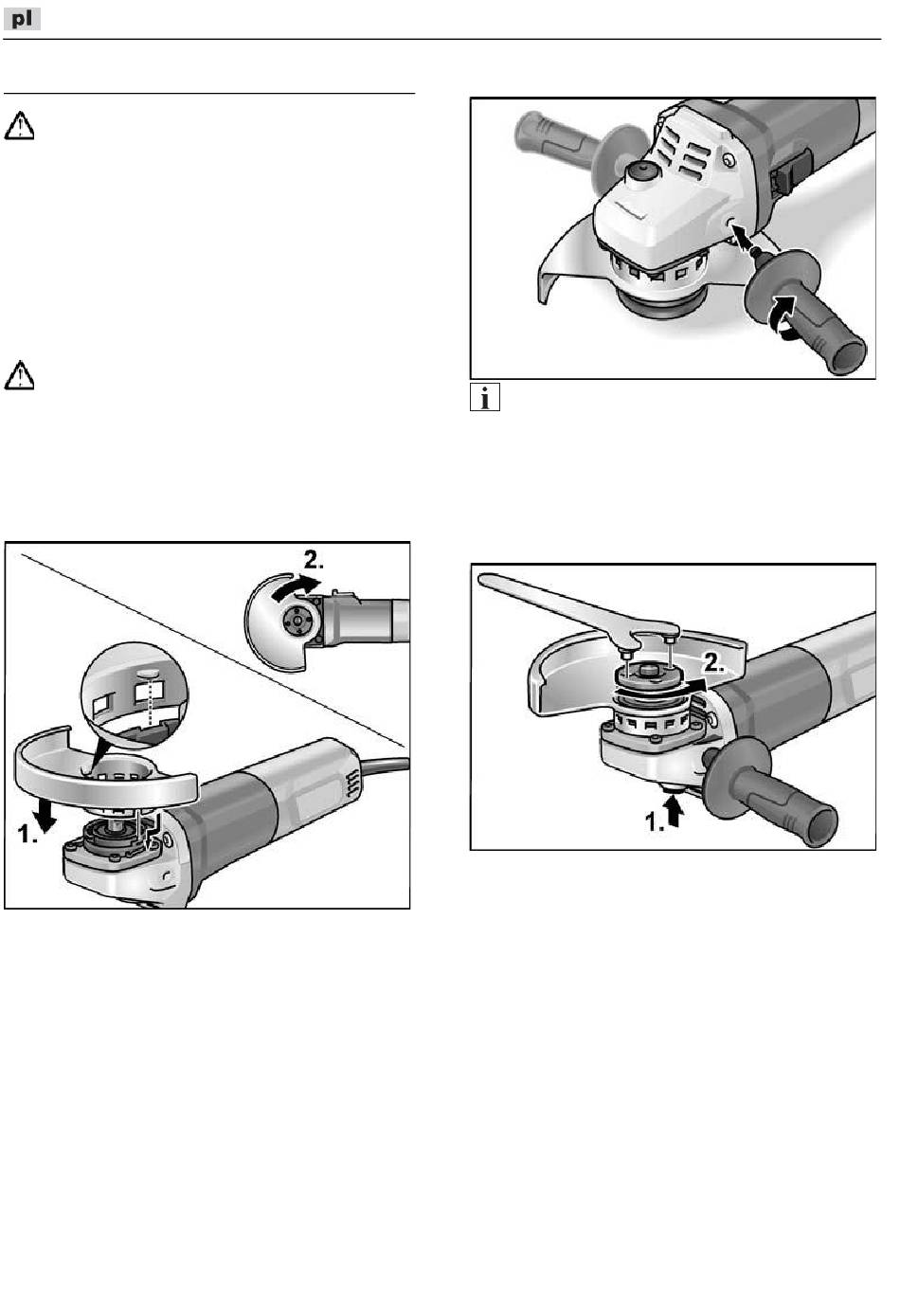 pl

2.

1.

2.

1.