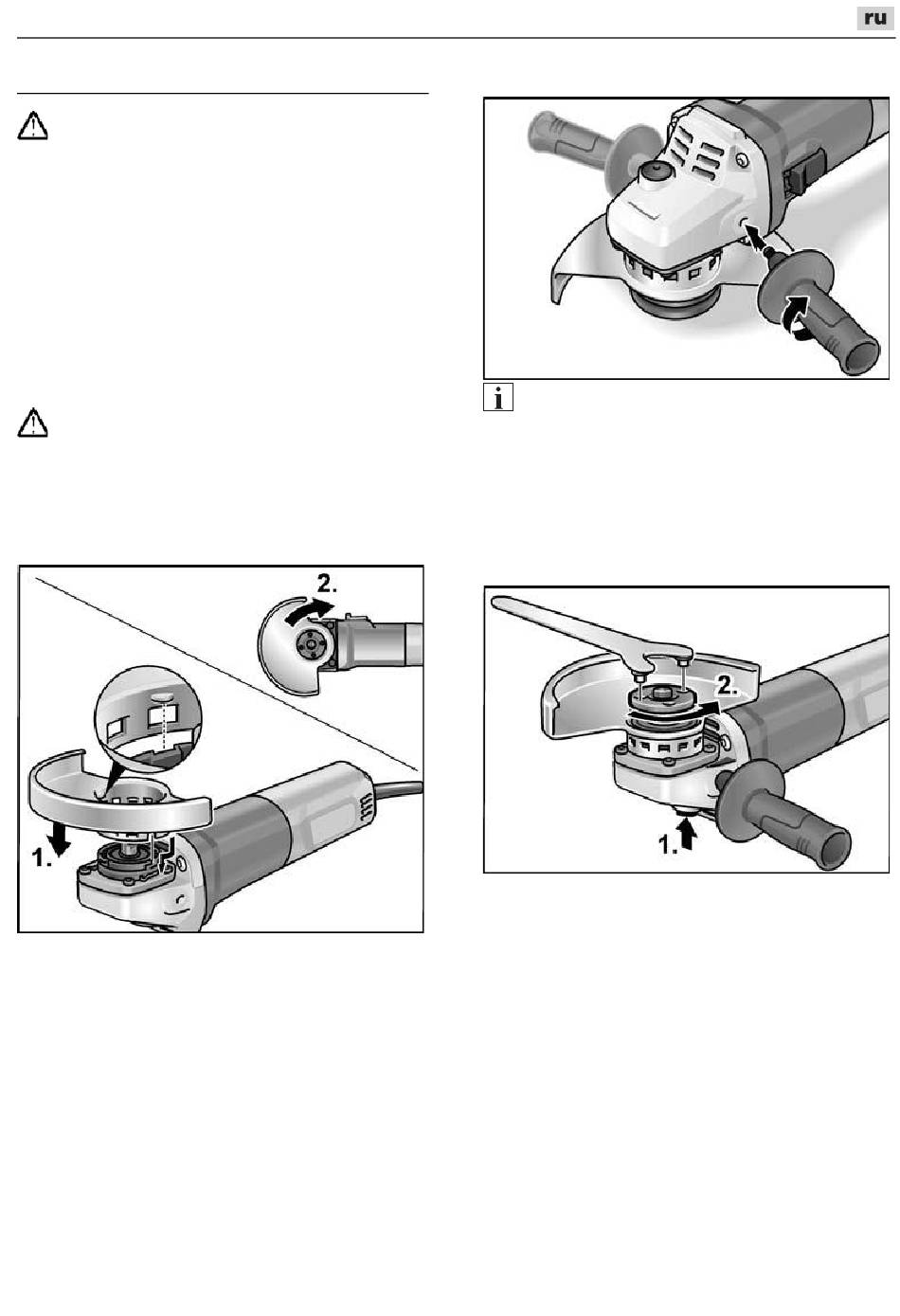 ru

2.

1.

2.

1.