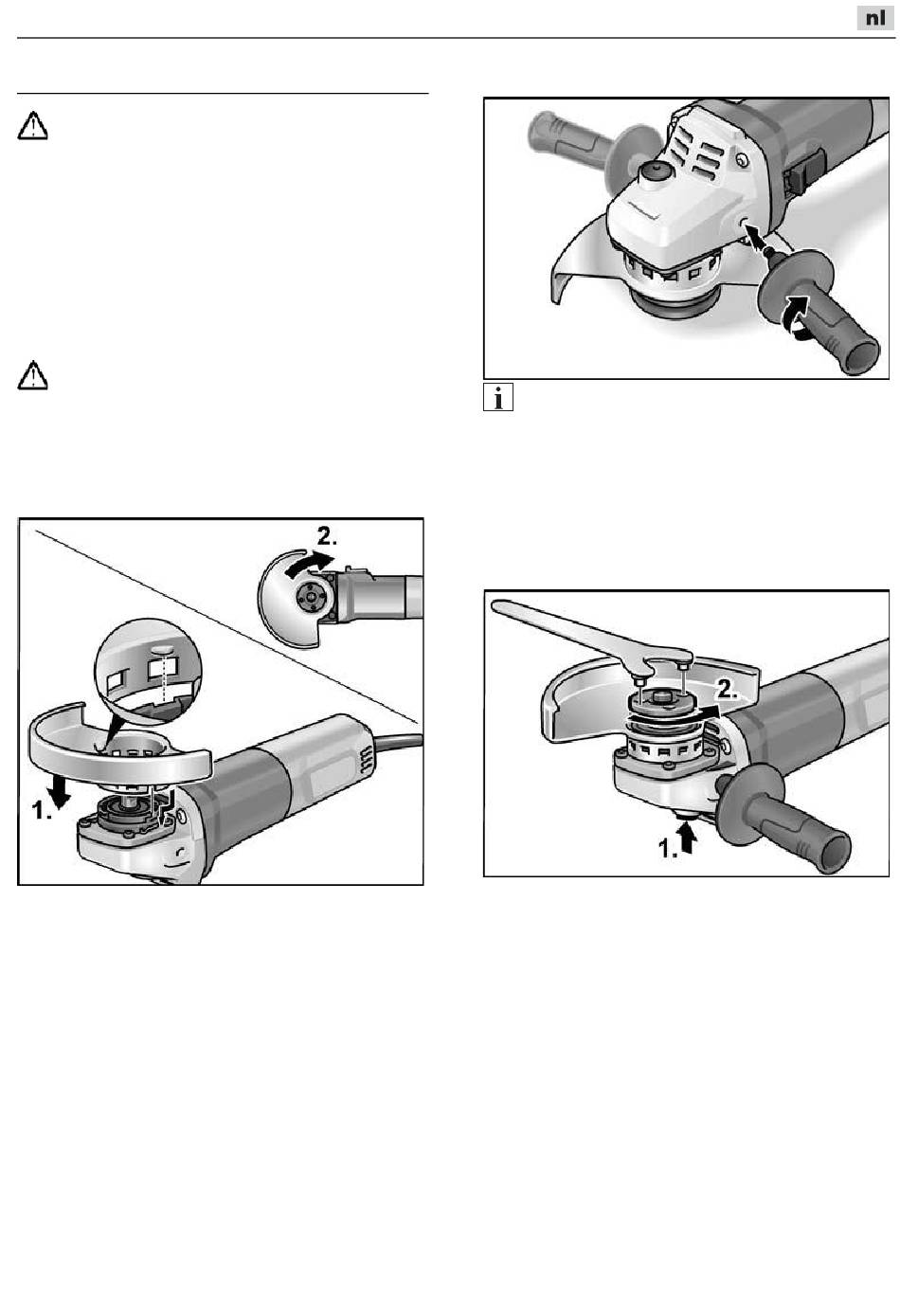 nl

2.

1.

2.

1.