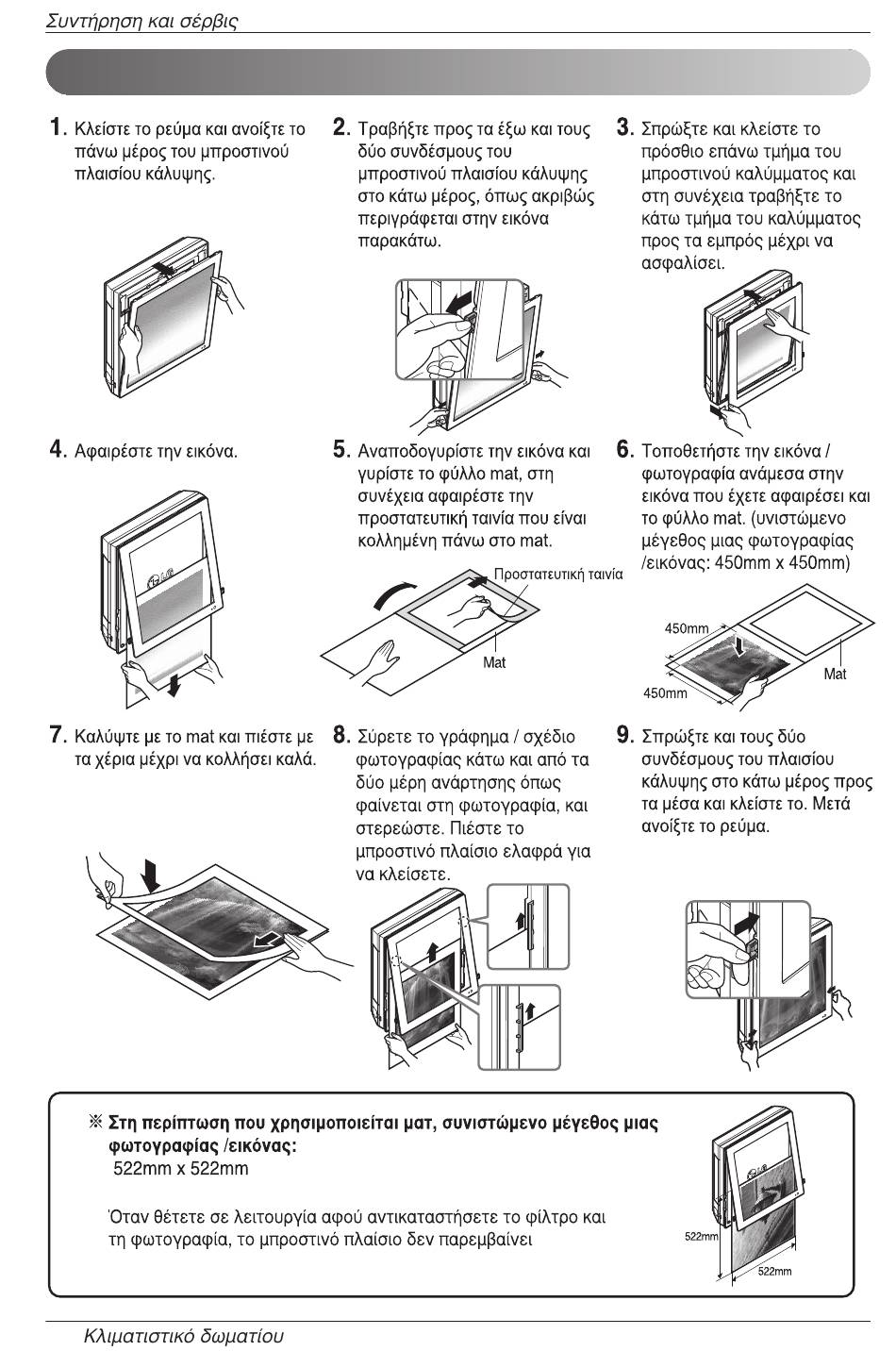 Συντήρηση και σέρβις

1. Κλείστε το ρεύμα και ανοίξτε το πάνω μέρος του μπροστινού πλαισίου κάλυψης.

2. Τραβήξτε προς τα έξω και τους δύο συνδέσμους του μπροστινού πλαισίου κάλυψης στο κάτω μέρος, όπως ακριβώς περιγράφεται στην εικόνα παρακάτω.

3. Σπρώξτε και κλείστε το πρόσθιο επάνω τμήμα του μπροστινού καλύμματος και στη συνέχεια τραβήξτε το κάτω τμήμα του καλύμματος προς τα εμπρός μέχρι να ασφαλίσει.

4. Αφαιρέστε την εικόνα.

5. Αναποδογυρίστε την εικόνα και γυρίστε το φύλλο mat, στη συνέχεια αφαιρέστε την προστατευτική ταινία που είναι κολλημένη πάνω στο mat.

Προστατευτική ταινία

Mat

6. Τοποθετήστε την εικόνα / φωτογραφία ανάμεσα στην εικόνα που έχετε αφαιρέσει και το φύλλο mat. (υνιστώμενο μέγεθος μιας φωτογραφίας /εικόνας: 450mm x 450mm)

450mm

450mm

Mat

7. Καλύψτε με το mat και πιέστε με τα χέρια μέχρι να κολλήσει καλά.

8. Σύρετε το γράφημα / σχέδιο φωτογραφίας κάτω και από τα δύο μέρη ανάρτησης όπως φαίνεται στη φωτογραφία, και στερεώστε. Πιέστε το μπροστινό πλαίσιο ελαφρά για να κλείσετε.

9. Σπρώξτε και τους δύο συνδέσμους του πλαισίου κάλυψης στο κάτω μέρος προς τα μέσα και κλείστε το. Μετά ανοίξτε το ρεύμα.

※ Στη περίπτωση που χρησιμοποιείται ματ, συνιστώμενο μέγεθος μιας φωτογραφίας /εικόνας:
522mm x 522mm

Όταν θέτετε σε λειτουργία αφού αντικαταστήσετε το φίλτρο και τη φωτογραφία, το μπροστινό πλαίσιο δεν παρεμβαίνει

522mm

522mm

Κλιματιστικό δωματίου